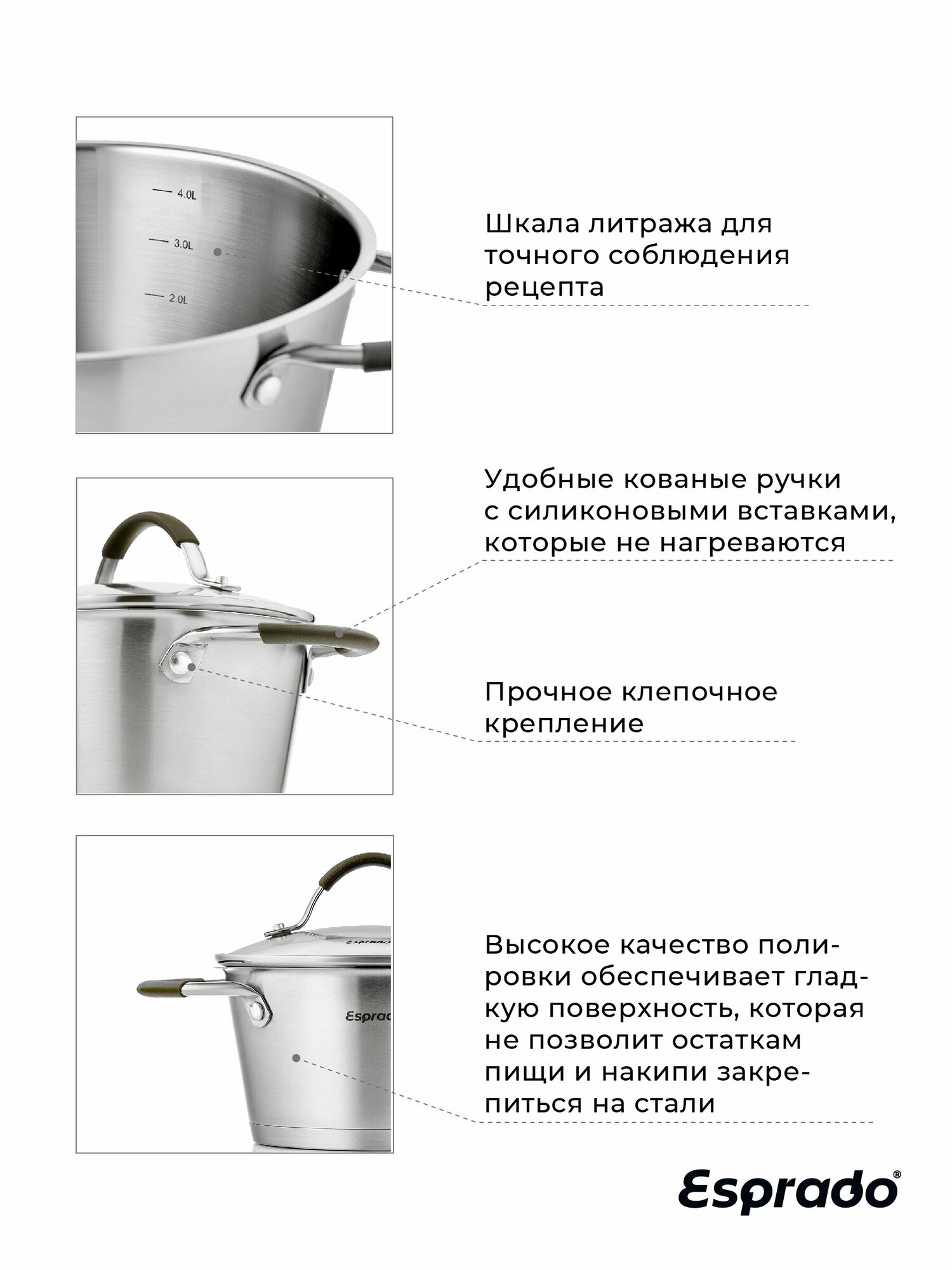 4.0L
3.0L
2.0L

Шкала литража для точного соблюдения рецепта

Удобные кованые ручки с силиконовыми вставками, которые не нагреваются

Прочное клепочное крепление

Esprado
Esprado

Высокое качество полировки обеспечивает гладкую поверхность, которая не позволит остаткам пищи и накипи закрепиться на стали

Esprado®