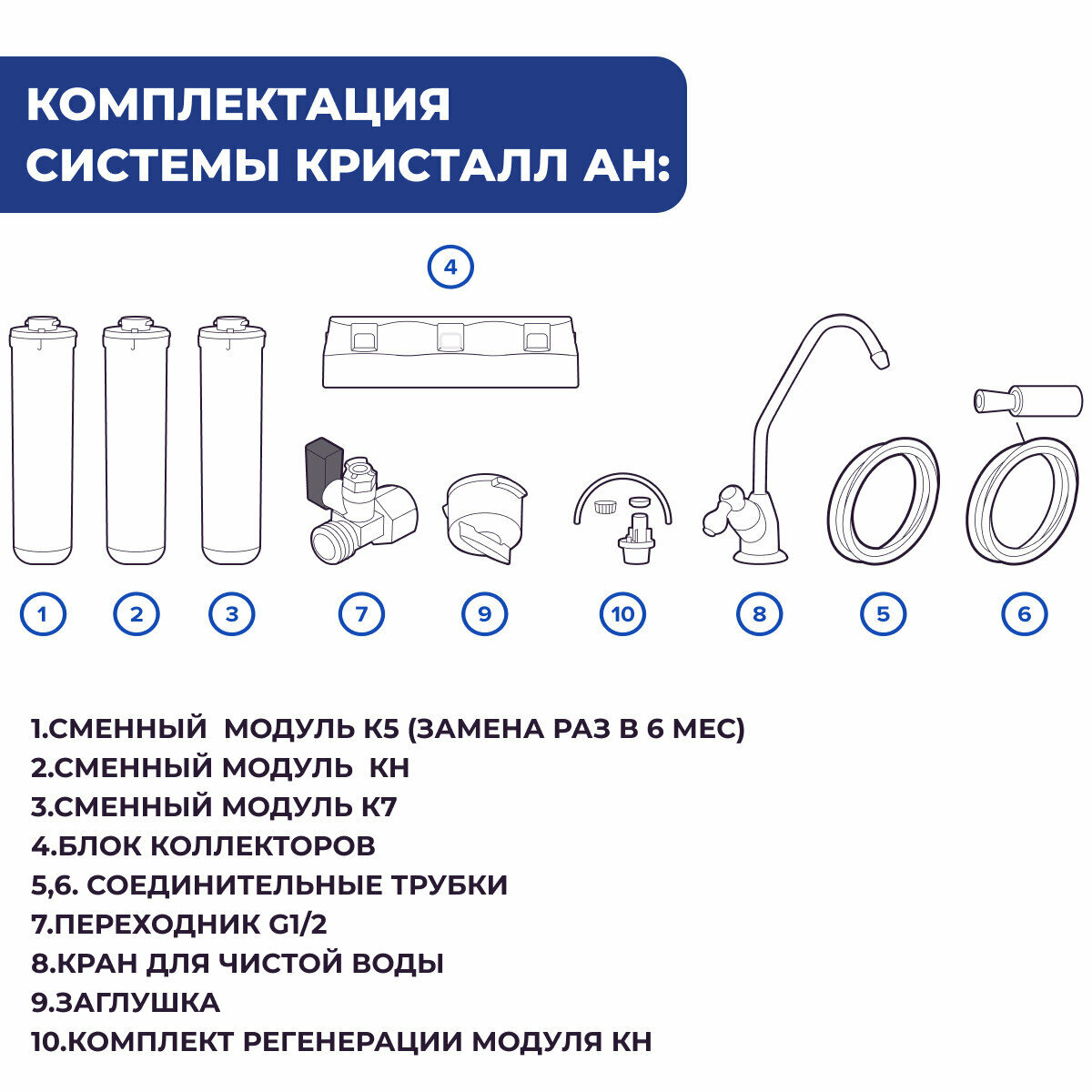 КОМПЛЕКТАЦИЯ СИСТЕМЫ КРИСТАЛЛ АН:

4

1 2 3 7 9 10 8 5 6

1.СМЕННЫЙ МОДУЛЬ К5 (ЗАМЕНА РАЗ В 6 МЕС)
2.СМЕННЫЙ МОДУЛЬ КН
3.СМЕННЫЙ МОДУЛЬ К7
4.БЛОК КОЛЛЕКТОРОВ
5,6. СОЕДИНИТЕЛЬНЫЕ ТРУБКИ
7.ПЕРЕХОДНИК G1/2
8.КРАН ДЛЯ ЧИСТОЙ ВОДЫ
9.ЗАГЛУШКА
10.КОМПЛЕКТ РЕГЕНЕРАЦИИ МОДУЛЯ КН