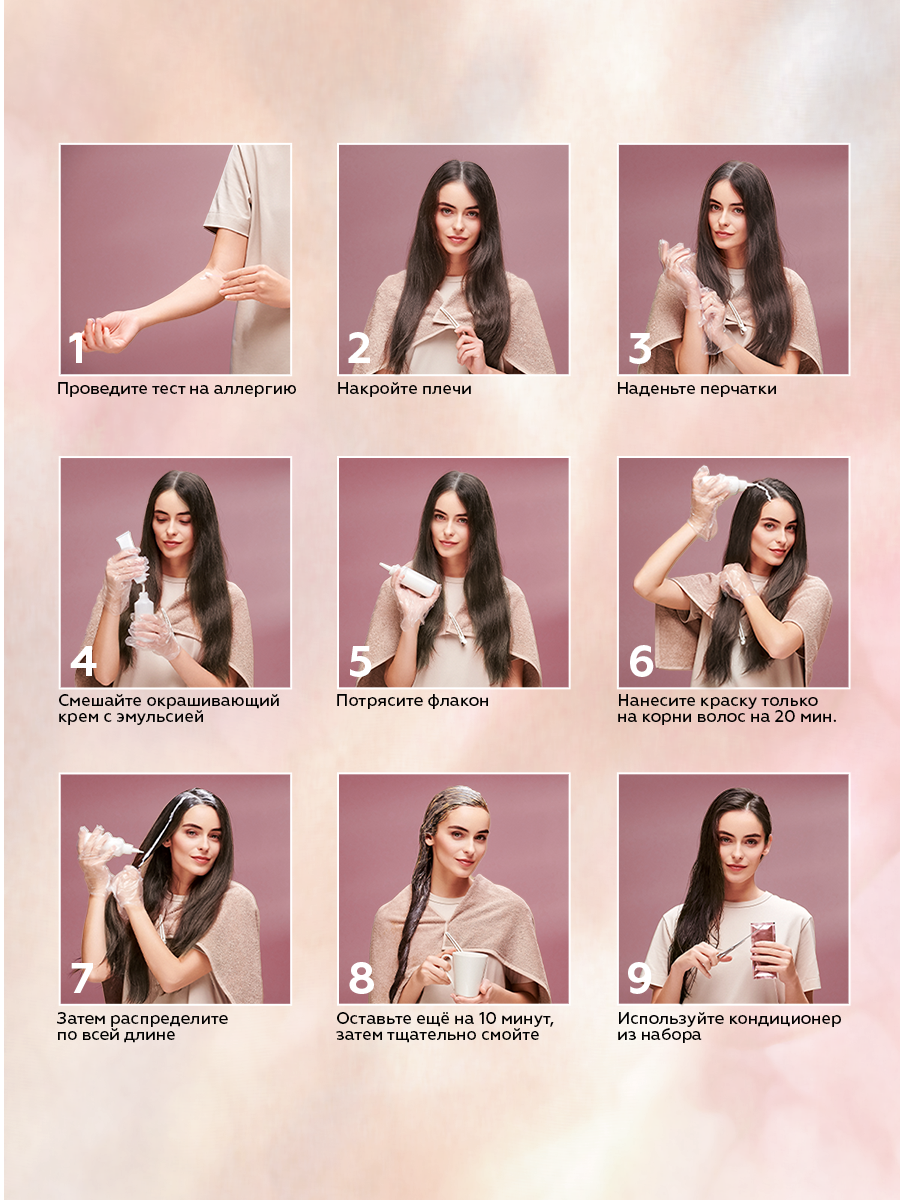 1
Проведите тест на аллергию

2
Накройте плечи

3
Наденьте перчатки

4
Смешайте окрашивающий крем с эмульсией

5
Потрясите флакон

6
Нанесите краску только на корни волос на 20 мин.

7
Затем распределите по всей длине

8
Оставьте ещё на 10 минут, затем тщательно смойте

9
Используйте кондиционер из набора