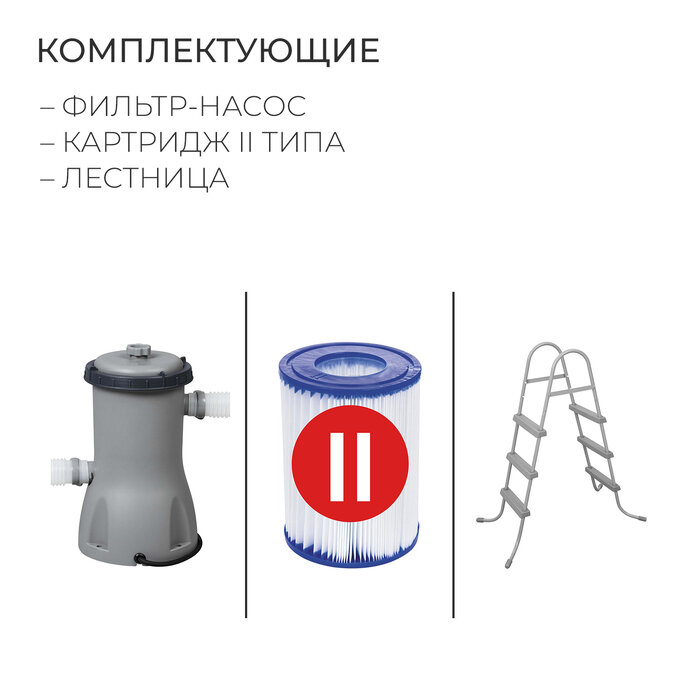 КОМПЛЕКТУЮЩИЕ

– ФИЛЬТР-НАСОС
– КАРТРИДЖ II ТИПА
– ЛЕСТНИЦА

II