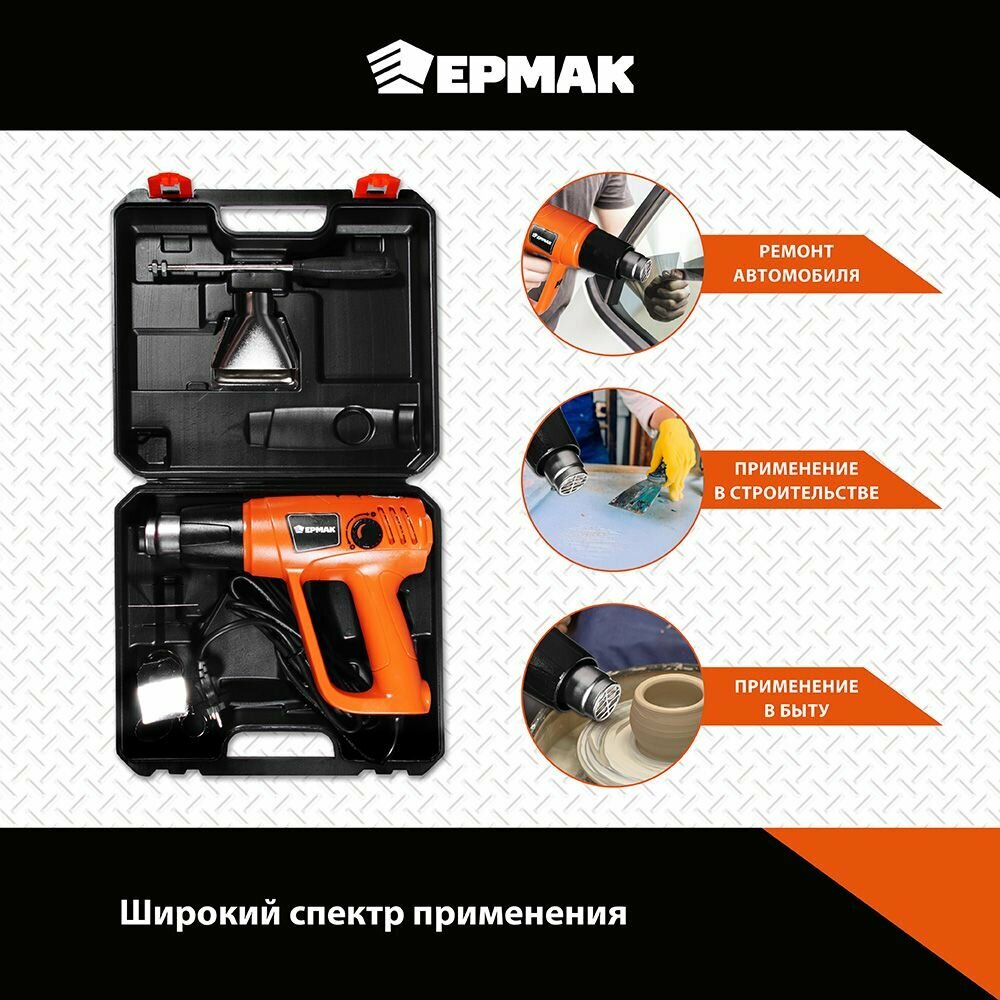 ЕРМАК

ЕРМАК

РЕМОНТ АВТОМОБИЛЯ

ПРИМЕНЕНИЕ В СТРОИТЕЛЬСТВЕ

ПРИМЕНЕНИЕ В БЫТУ

Широкий спектр применения