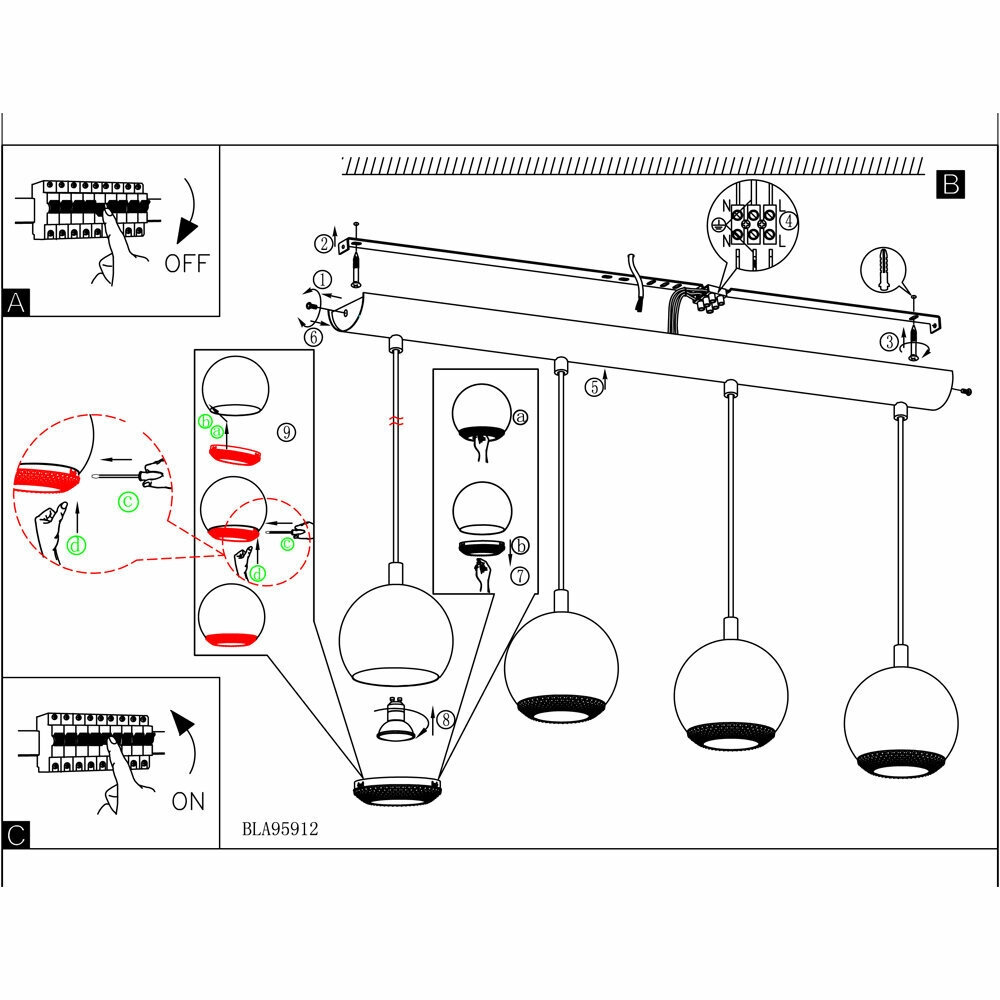 OFF
A
B
N
L
N
L
④
②
①
⑥
③
⑤
⑨
b
a
c
d
c
d
a
b
⑦
⑧
ON
C
BLA95912