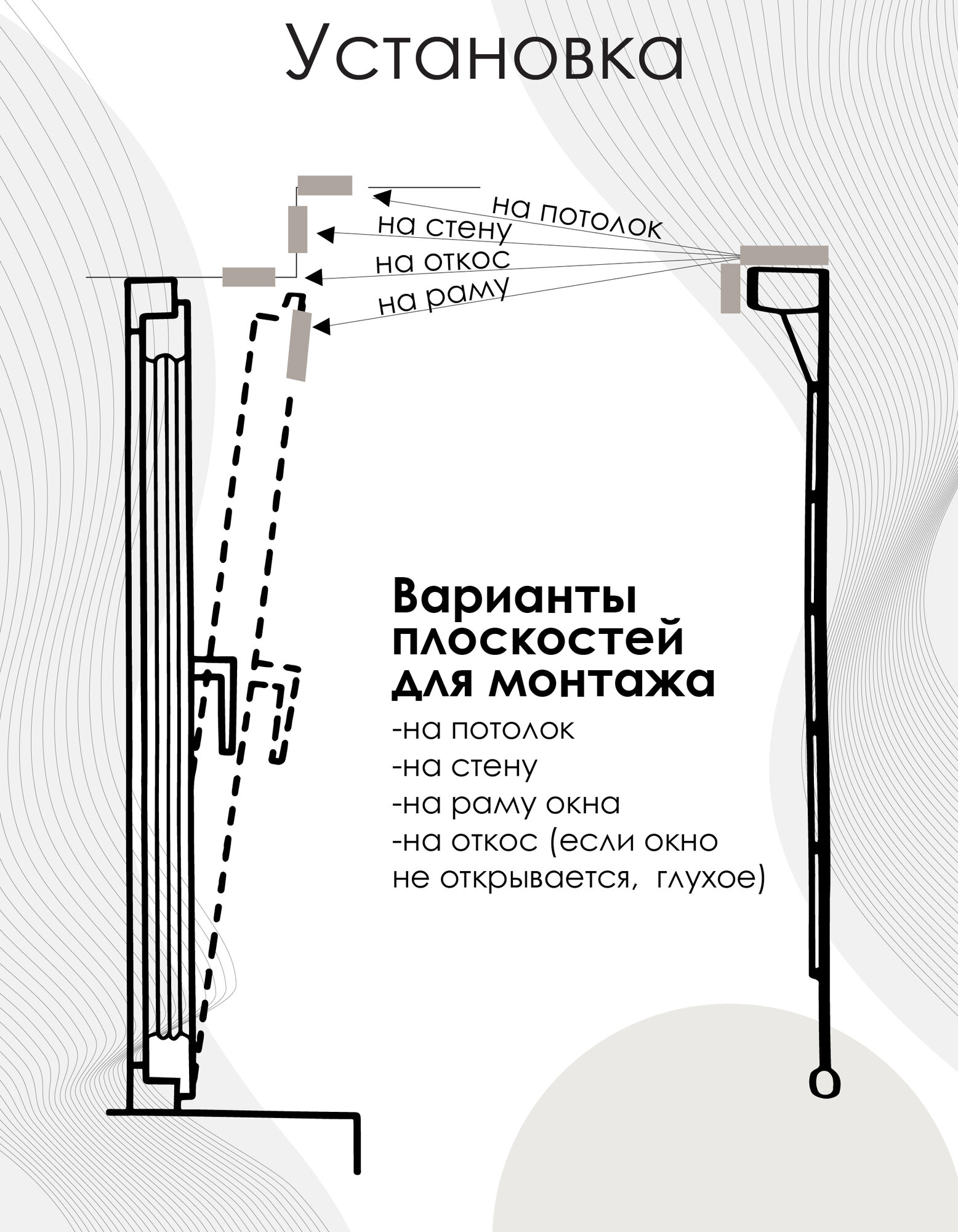 Установка

на потолок
на стену
на откос
на раму

Варианты плоскостей для монтажа

-на потолок
-на стену
-на раму окна
-на откос (если окно не открывается, глухое)