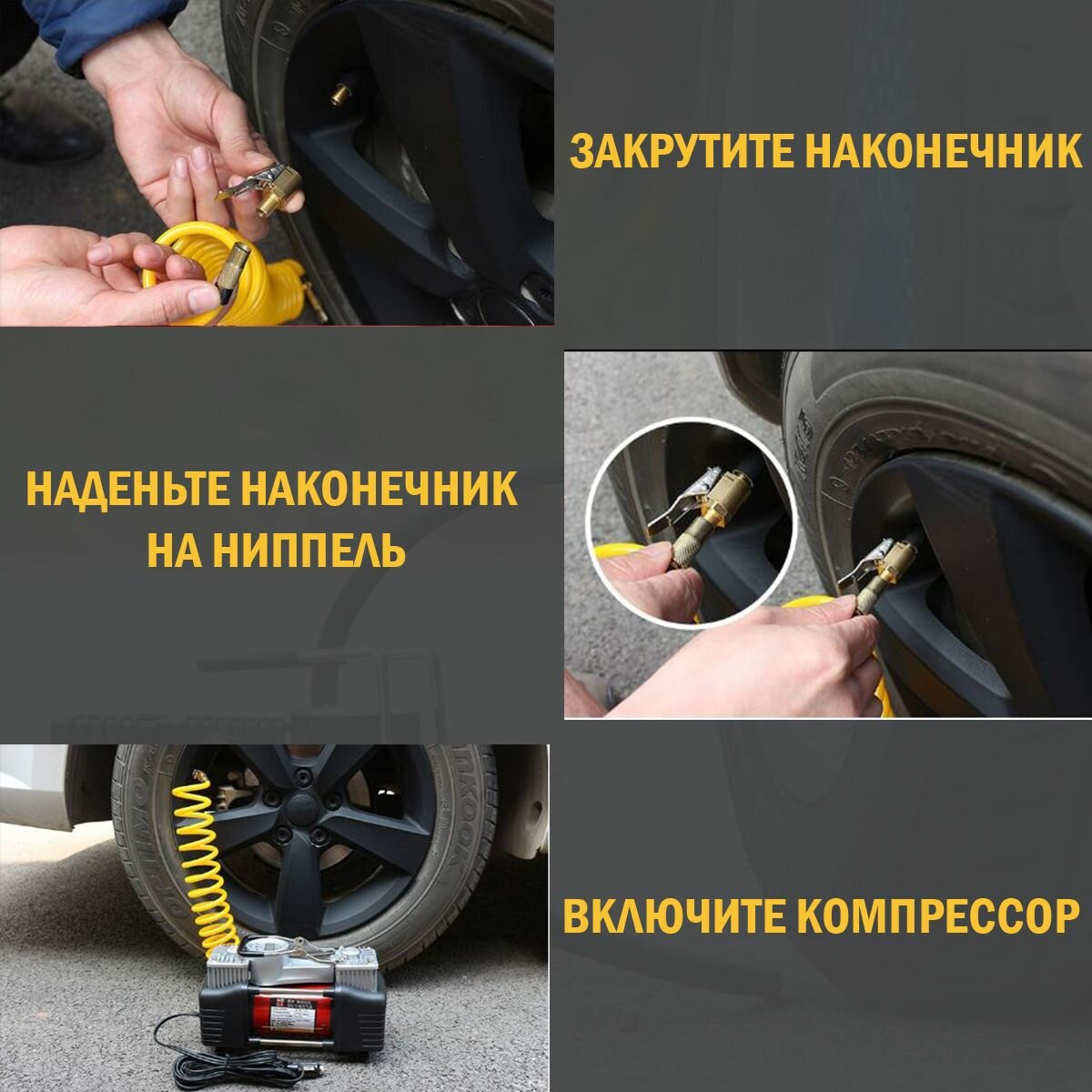 ЗАКРУТИТЕ НАКОНЕЧНИК

НАДЕНЬТЕ НАКОНЕЧНИК НА НИППЕЛЬ

ВКЛЮЧИТЕ КОМПРЕССОР