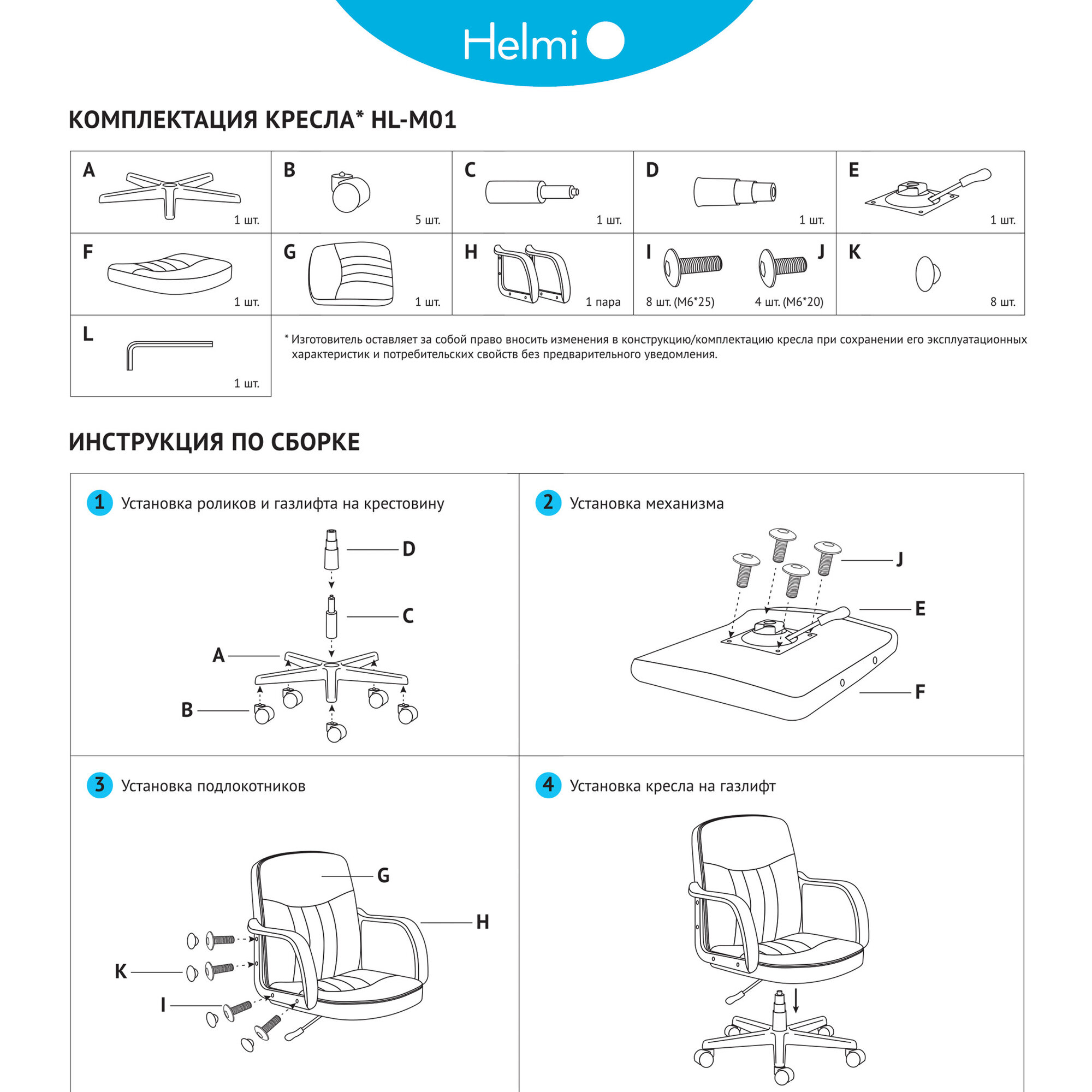 Helmi

КОМПЛЕКТАЦИЯ КРЕСЛА* HL-M01

| A 1 шт. | B 5 шт. | C 1 шт. | D 1 шт. | E 1 шт. |
|---|---|---|---|---|
| F 1 шт. | G 1 шт. | H 1 пара | I 8 шт. (M6*25) J 4 шт. (M6*20) | K 8 шт. |
| L 1 шт. | | | | |

* Изготовитель оставляет за собой право вносить изменения в конструкцию/комплектацию кресла при сохранении его эксплуатационных характеристик и потребительских свойств без предварительного уведомления.

ИНСТРУКЦИЯ ПО СБОРКЕ

1 Установка роликов и газлифта на крестовину

D
C
A
B

2 Установка механизма

J
E
F

3 Установка подлокотников

G
H
K
I

4 Установка кресла на газлифт