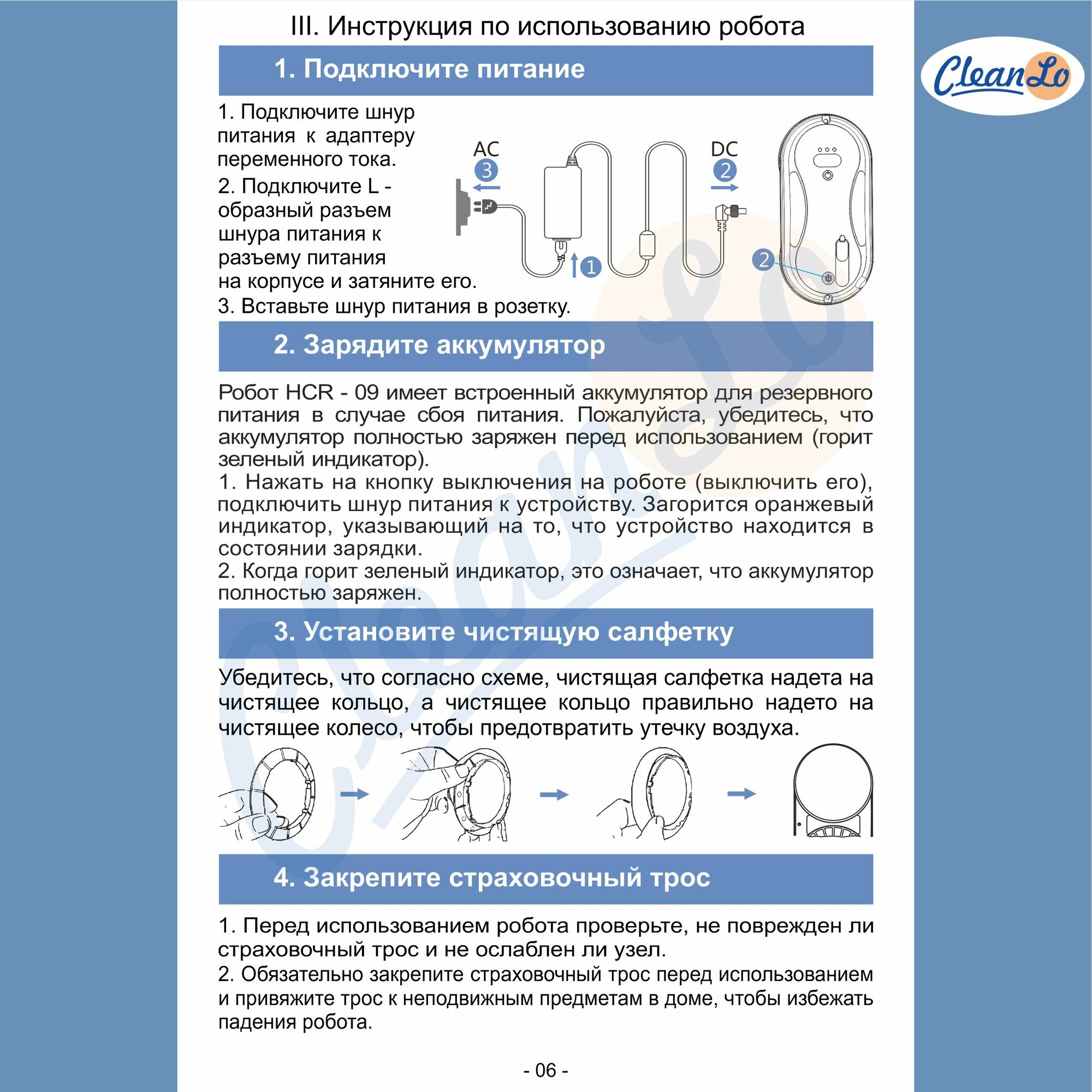 III. Инструкция по использованию робота

CleanLo

1. Подключите питание

1. Подключите шнур питания к адаптеру переменного тока.
2. Подключите L - образный разъем шнура питания к разъему питания на корпусе и затяните его.
3. Вставьте шнур питания в розетку.

AC
3
DC
2
1
2

2. Зарядите аккумулятор

Робот HCR - 09 имеет встроенный аккумулятор для резервного питания в случае сбоя питания. Пожалуйста, убедитесь, что аккумулятор полностью заряжен перед использованием (горит зеленый индикатор).
1. Нажать на кнопку выключения на роботе (выключить его), подключить шнур питания к устройству. Загорится оранжевый индикатор, указывающий на то, что устройство находится в состоянии зарядки.
2. Когда горит зеленый индикатор, это означает, что аккумулятор полностью заряжен.

3. Установите чистящую салфетку

Убедитесь, что согласно схеме, чистящая салфетка надета на чистящее кольцо, а чистящее кольцо правильно надето на чистящее колесо, чтобы предотвратить утечку воздуха.

4. Закрепите страховочный трос

1. Перед использованием робота проверьте, не поврежден ли страховочный трос и не ослаблен ли узел.
2. Обязательно закрепите страховочный трос перед использованием и привяжите трос к неподвижным предметам в доме, чтобы избежать падения робота.

- 06 -