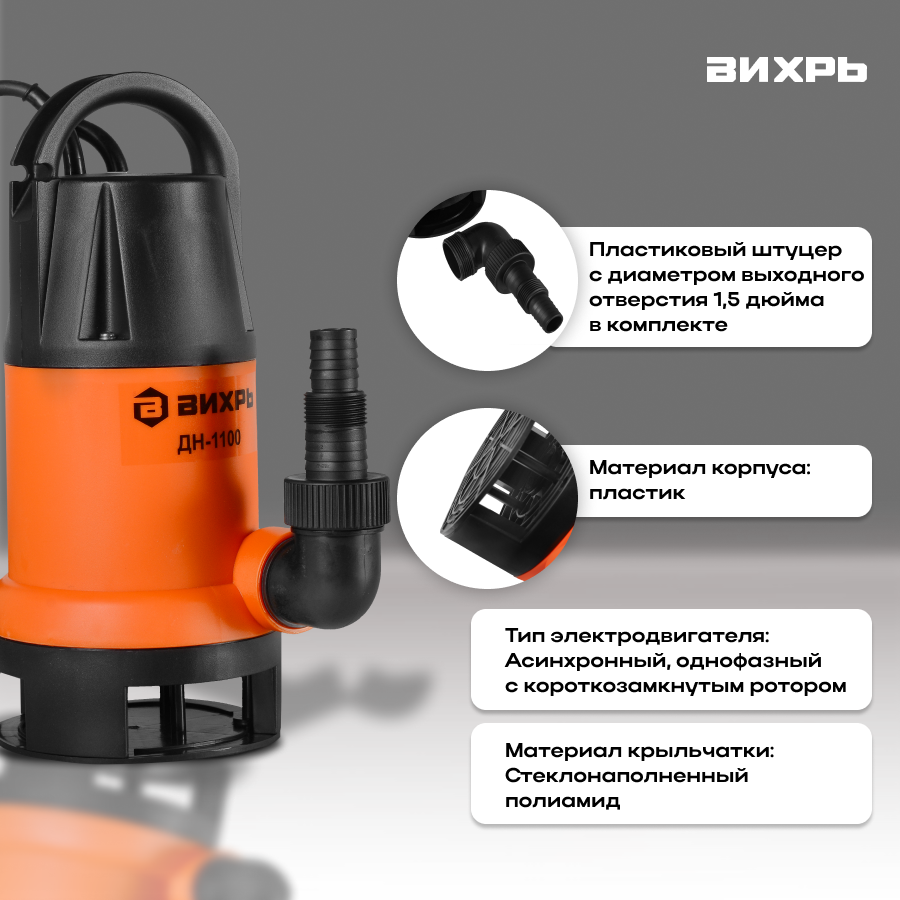 ВИХРЬ

ВИХРЬ
ДН-1100

Пластиковый штуцер с диаметром выходного отверстия 1,5 дюйма в комплекте

Материал корпуса: пластик

Тип электродвигателя: Асинхронный, однофазный с короткозамкнутым ротором

Материал крыльчатки: Стеклонаполненный полиамид