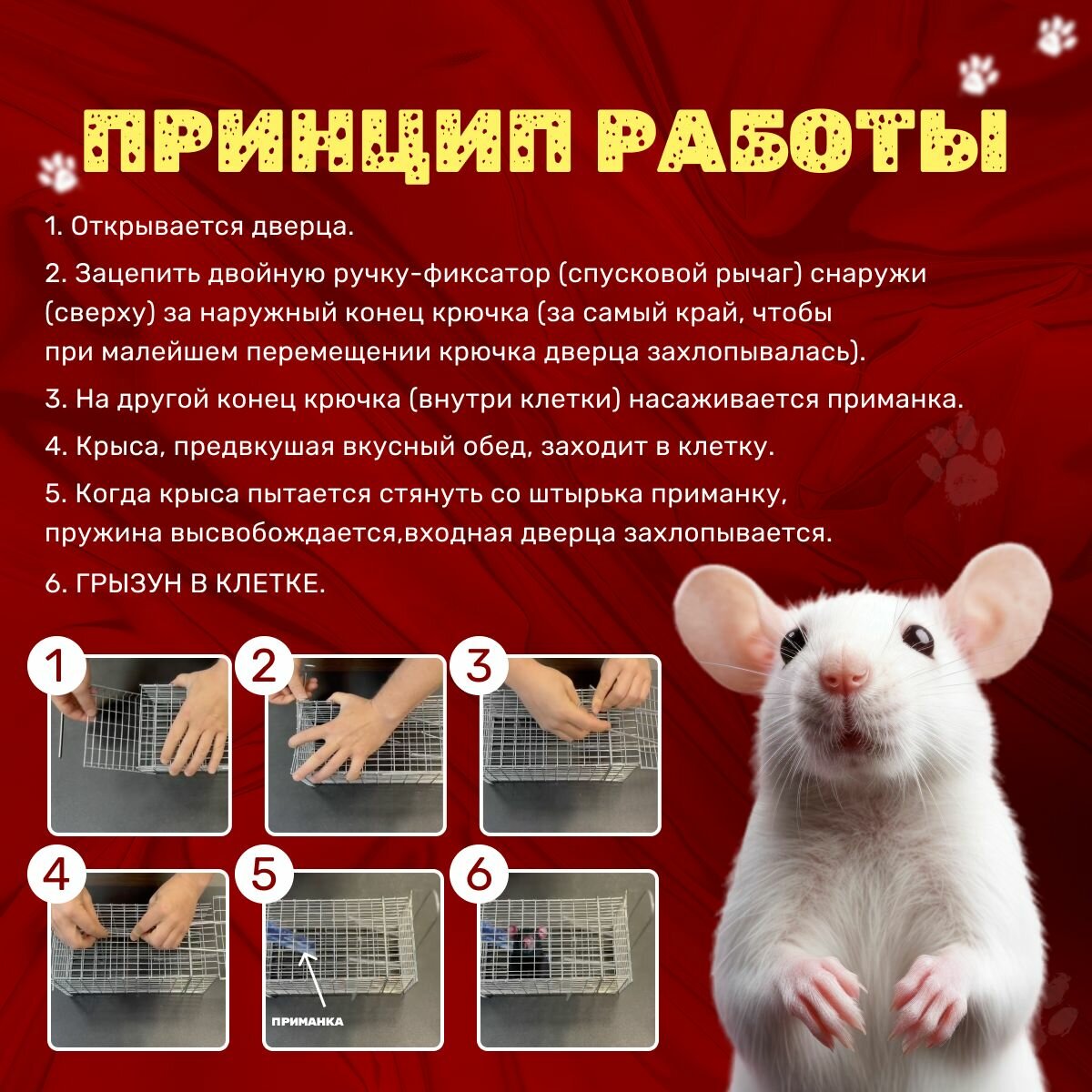 ПРИНЦИП РАБОТЫ

1. Открывается дверца.

2. Зацепить двойную ручку-фиксатор (спусковой рычаг) снаружи (сверху) за наружный конец крючка (за самый край, чтобы при малейшем перемещении крючка дверца захлопывалась).

3. На другой конец крючка (внутри клетки) насаживается приманка.

4. Крыса, предвкушая вкусный обед, заходит в клетку.

5. Когда крыса пытается стянуть со штырька приманку, пружина высвобождается,входная дверца захлопывается.

6. ГРЫЗУН В КЛЕТКЕ.

1

2

3

4

5

ПРИМАНКА

6