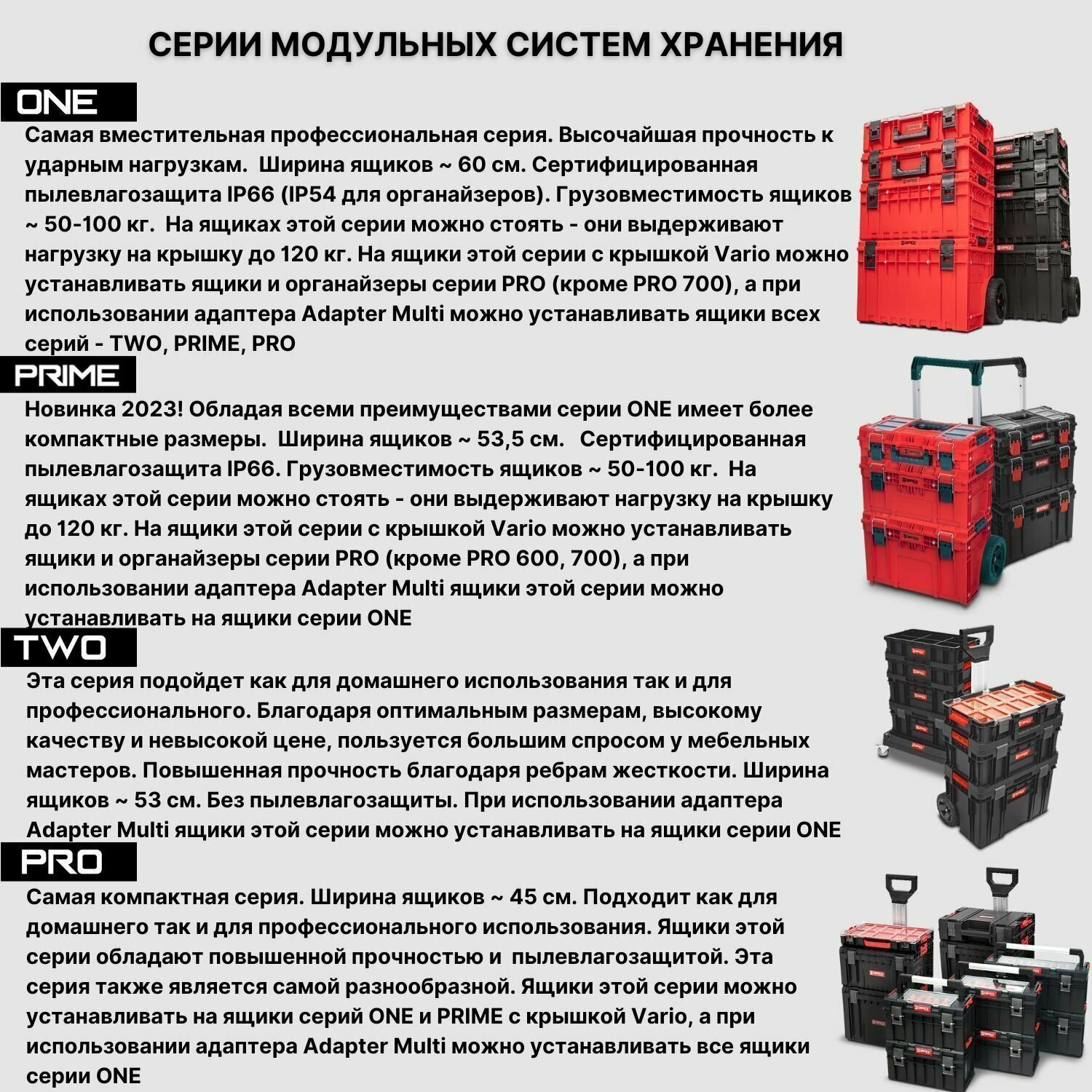 СЕРИИ МОДУЛЬНЫХ СИСТЕМ ХРАНЕНИЯ

ONE

Самая вместительная профессиональная серия. Высочайшая прочность к ударным нагрузкам. Ширина ящиков ~ 60 см. Сертифицированная пылевлагозащита IP66 (IP54 для органайзеров). Грузовместимость ящиков ~ 50-100 кг. На ящиках этой серии можно стоять - они выдерживают нагрузку на крышку до 120 кг. На ящики этой серии с крышкой Vario можно устанавливать ящики и органайзеры серии PRO (кроме PRO 700), а при использовании адаптера Adapter Multi можно устанавливать ящики всех серий - TWO, PRIME, PRO

PRIME

Новинка 2023! Обладая всеми преимуществами серии ONE имеет более компактные размеры. Ширина ящиков ~ 53,5 см. Сертифицированная пылевлагозащита IP66. Грузовместимость ящиков ~ 50-100 кг. На ящиках этой серии можно стоять - они выдерживают нагрузку на крышку до 120 кг. На ящики этой серии с крышкой Vario можно устанавливать ящики и органайзеры серии PRO (кроме PRO 600, 700), а при использовании адаптера Adapter Multi ящики этой серии можно устанавливать на ящики серии ONE

TWO

Эта серия подойдет как для домашнего использования так и для профессионального. Благодаря оптимальным размерам, высокому качеству и невысокой цене, пользуется большим спросом у мебельных мастеров. Повышенная прочность благодаря ребрам жесткости. Ширина ящиков ~ 53 см. Без пылевлагозащиты. При использовании адаптера Adapter Multi ящики этой серии можно устанавливать на ящики серии ONE

PRO

Самая компактная серия. Ширина ящиков ~ 45 см. Подходит как для домашнего так и для профессионального использования. Ящики этой серии обладают повышенной прочностью и пылевлагозащитой. Эта серия также является самой разнообразной. Ящики этой серии можно устанавливать на ящики серий ONE и PRIME с крышкой Vario, а при использовании адаптера Adapter Multi можно устанавливать все ящики серии ONE