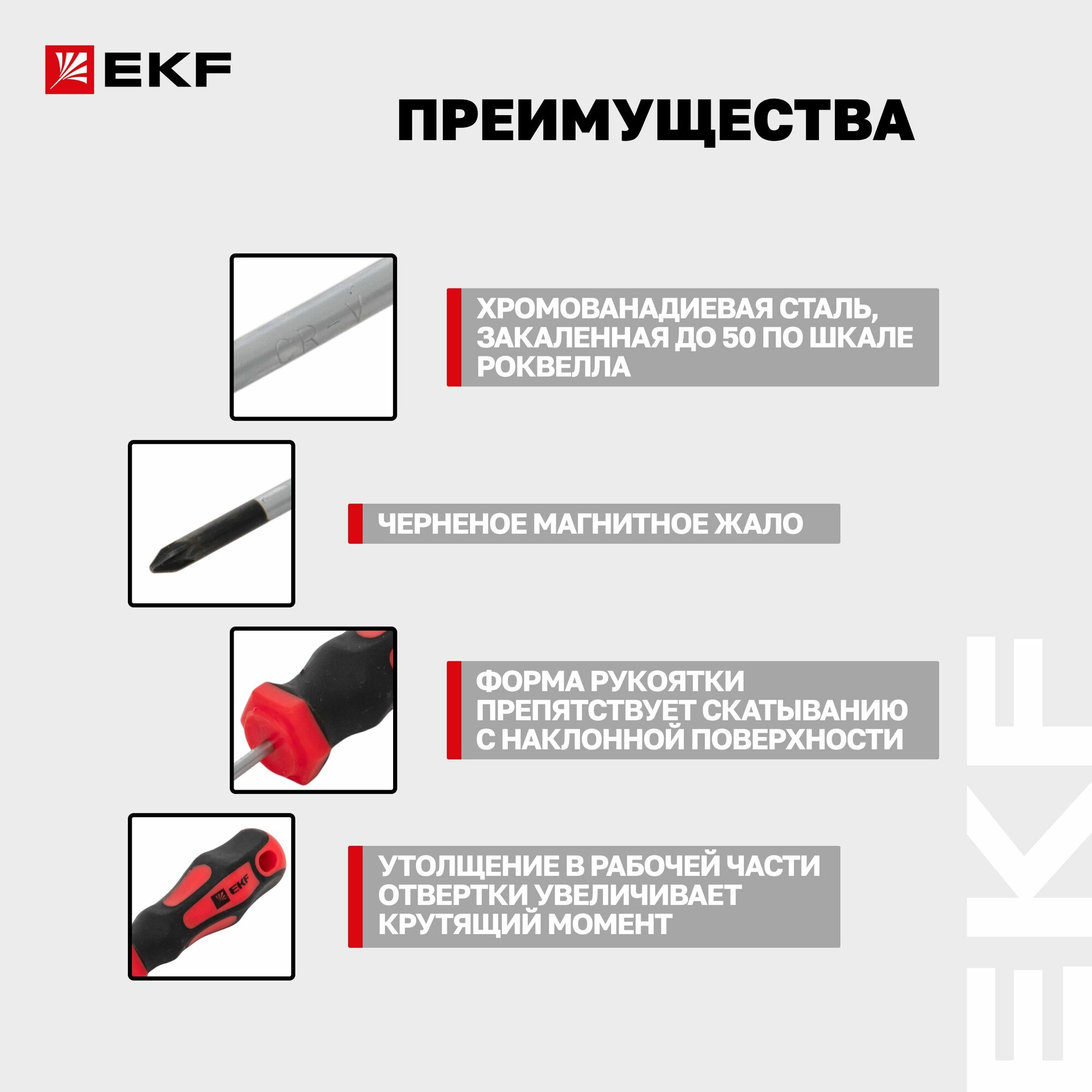 EKF

ПРЕИМУЩЕСТВА

CR-V

ХРОМОВАНАДИЕВАЯ СТАЛЬ, ЗАКАЛЕННАЯ ДО 50 ПО ШКАЛЕ РОКВЕЛЛА

ЧЕРНЕНОЕ МАГНИТНОЕ ЖАЛО

ФОРМА РУКОЯТКИ ПРЕПЯТСТВУЕТ СКАТЫВАНИЮ С НАКЛОННОЙ ПОВЕРХНОСТИ

EKF

УТОЛЩЕНИЕ В РАБОЧЕЙ ЧАСТИ ОТВЕРТКИ УВЕЛИЧИВАЕТ КРУТЯЩИЙ МОМЕНТ

EKF