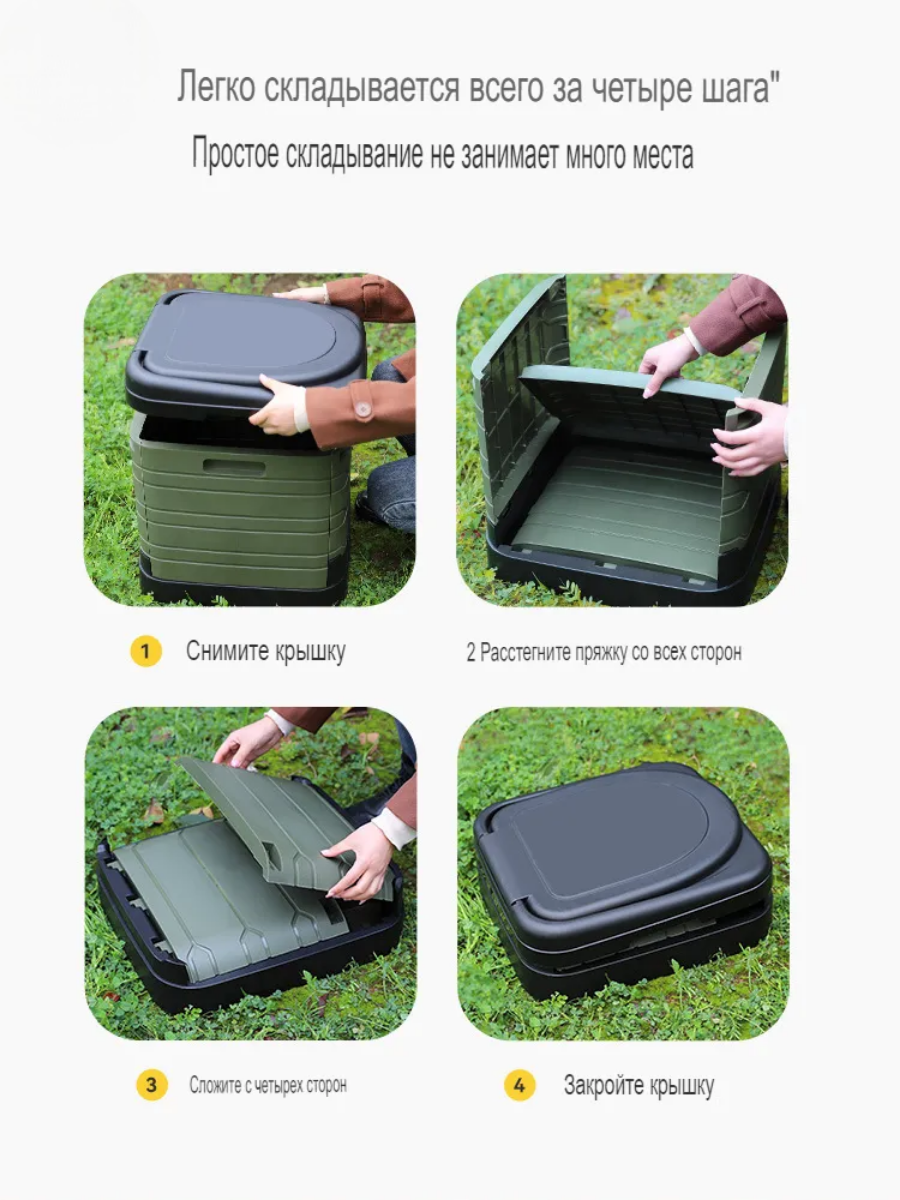 Легко складывается всего за четыре шага"

Простое складывание не занимает много места

1 Снимите крышку

2 Расстегните пряжку со всех сторон

3 Сложите с четырех сторон

4 Закройте крышку