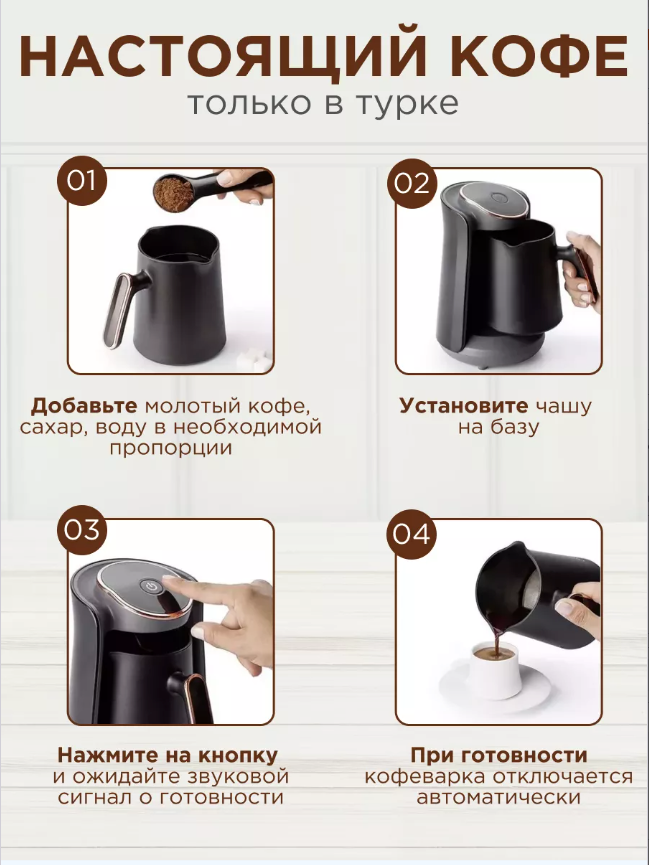 НАСТОЯЩИЙ КОФЕ
только в турке

01

Добавьте молотый кофе, сахар, воду в необходимой пропорции

02

Установите чашу на базу

03

Нажмите на кнопку и ожидайте звуковой сигнал о готовности

04

При готовности кофеварка отключается автоматически