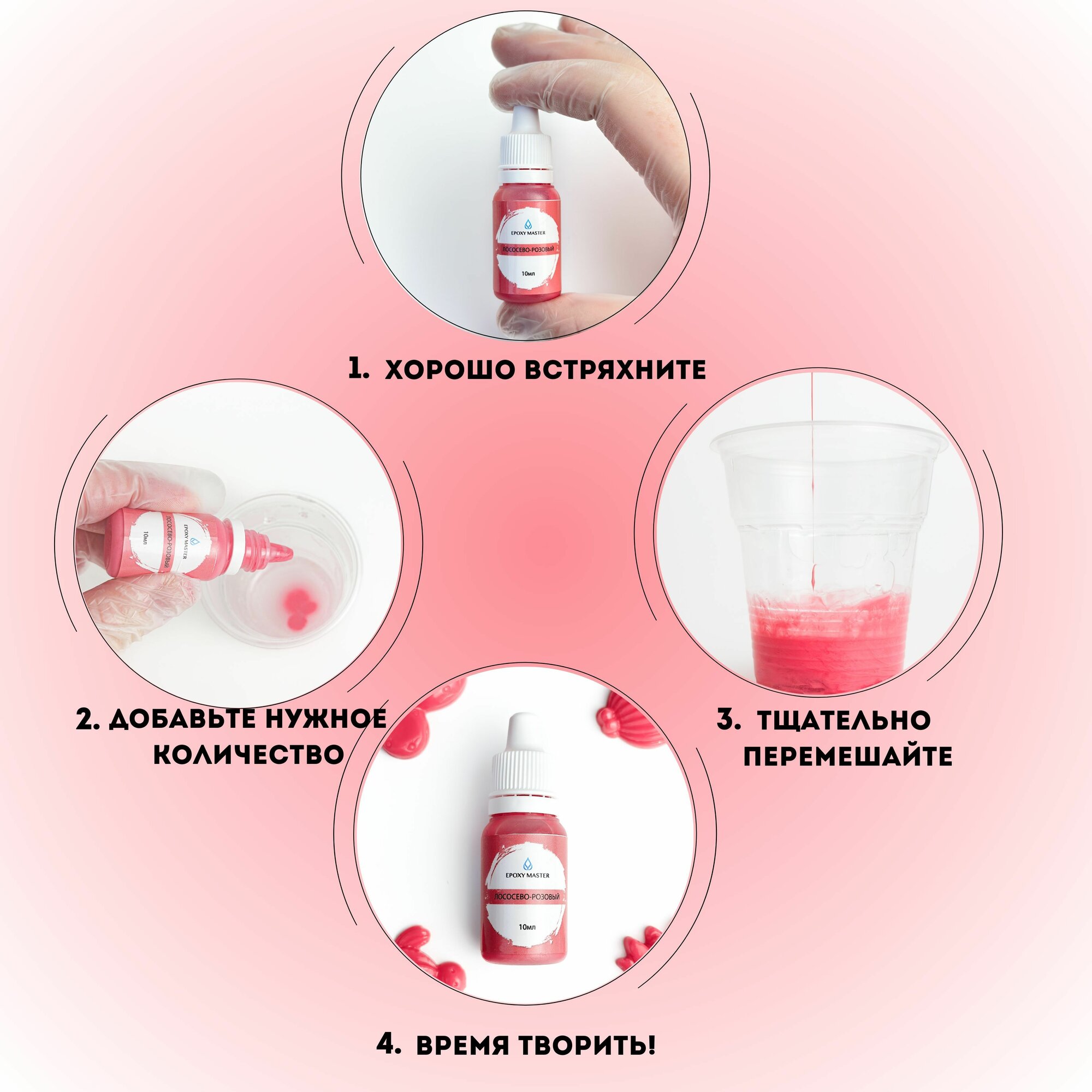 EPOXY MASTER
ЛОСОСЕВО-РОЗОВЫЙ
10мл

1. ХОРОШО ВСТРЯХНИТЕ

EPOXY MASTER
ЛОСОСЕВО-РОЗОВЫЙ
10мл

2. ДОБАВЬТЕ НУЖНОЕ КОЛИЧЕСТВО

3. ТЩАТЕЛЬНО ПЕРЕМЕШАЙТЕ

EPOXY MASTER
ЛОСОСЕВО-РОЗОВЫЙ
10мл

4. ВРЕМЯ ТВОРИТЬ!