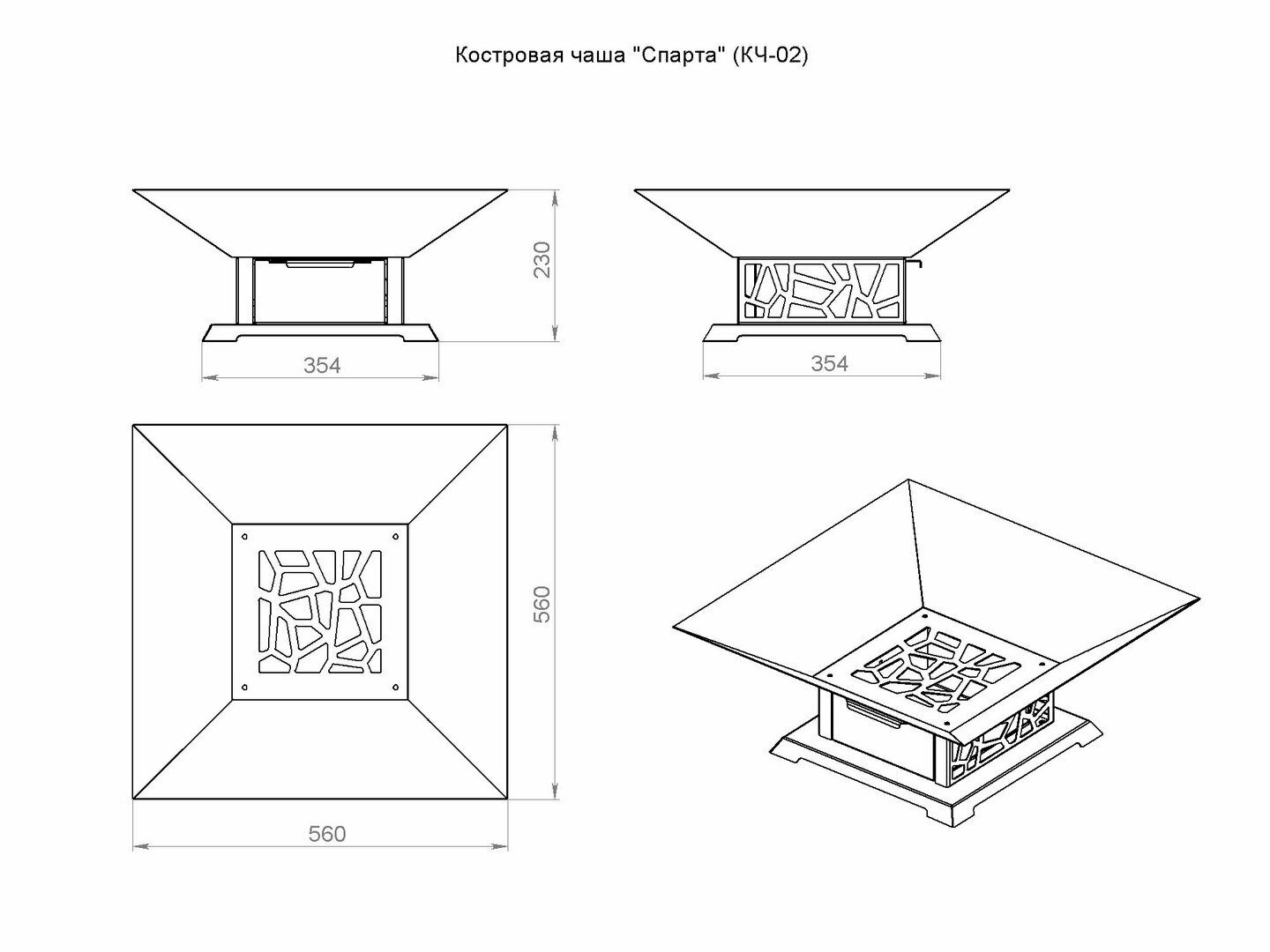 Костровая чаша "Спарта" (КЧ-02)

230

354

354

560

560