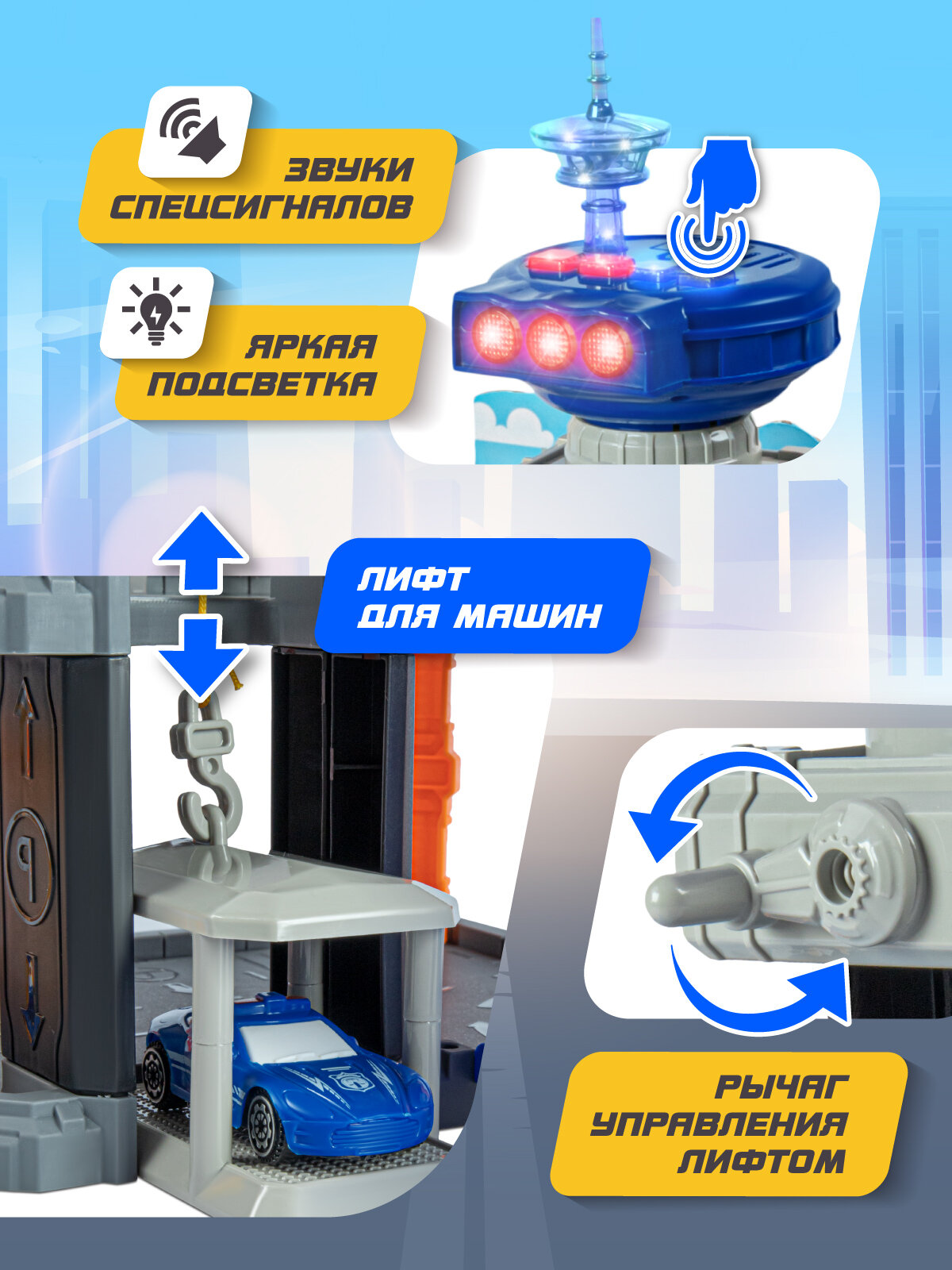 ЗВУКИ СПЕЦСИГНАЛОВ

ЯРКАЯ ПОДСВЕТКА

ЛИФТ ДЛЯ МАШИН

P

РЫЧАГ УПРАВЛЕНИЯ ЛИФТОМ