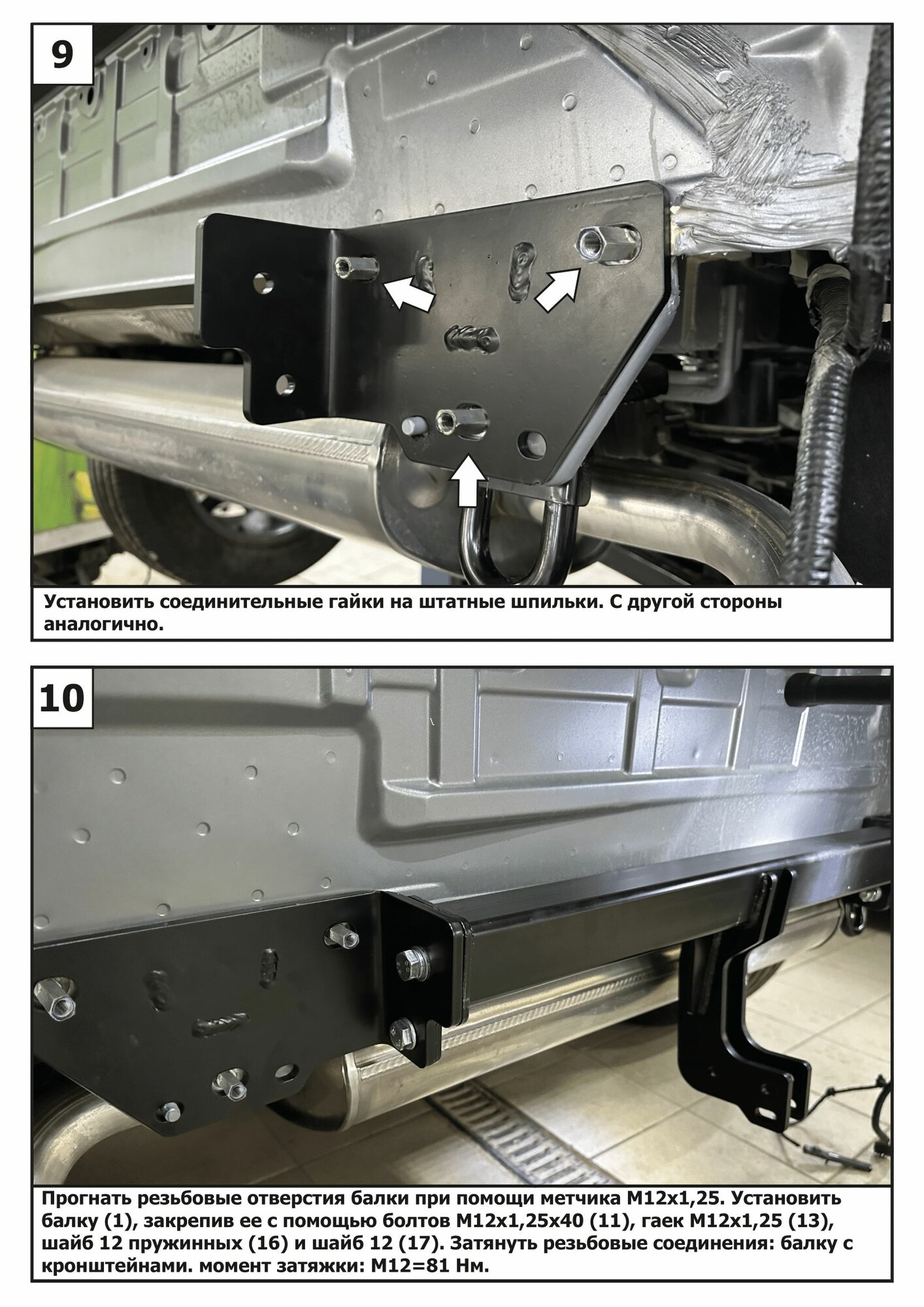 9

Установить соединительные гайки на штатные шпильки. С другой стороны аналогично.

10

Прогнать резьбовые отверстия балки при помощи метчика М12х1,25. Установить балку (1), закрепив ее с помощью болтов М12х1,25х40 (11), гаек М12х1,25 (13), шайб 12 пружинных (16) и шайб 12 (17). Затянуть резьбовые соединения: балку с кронштейнами. момент затяжки: М12=81 Нм.