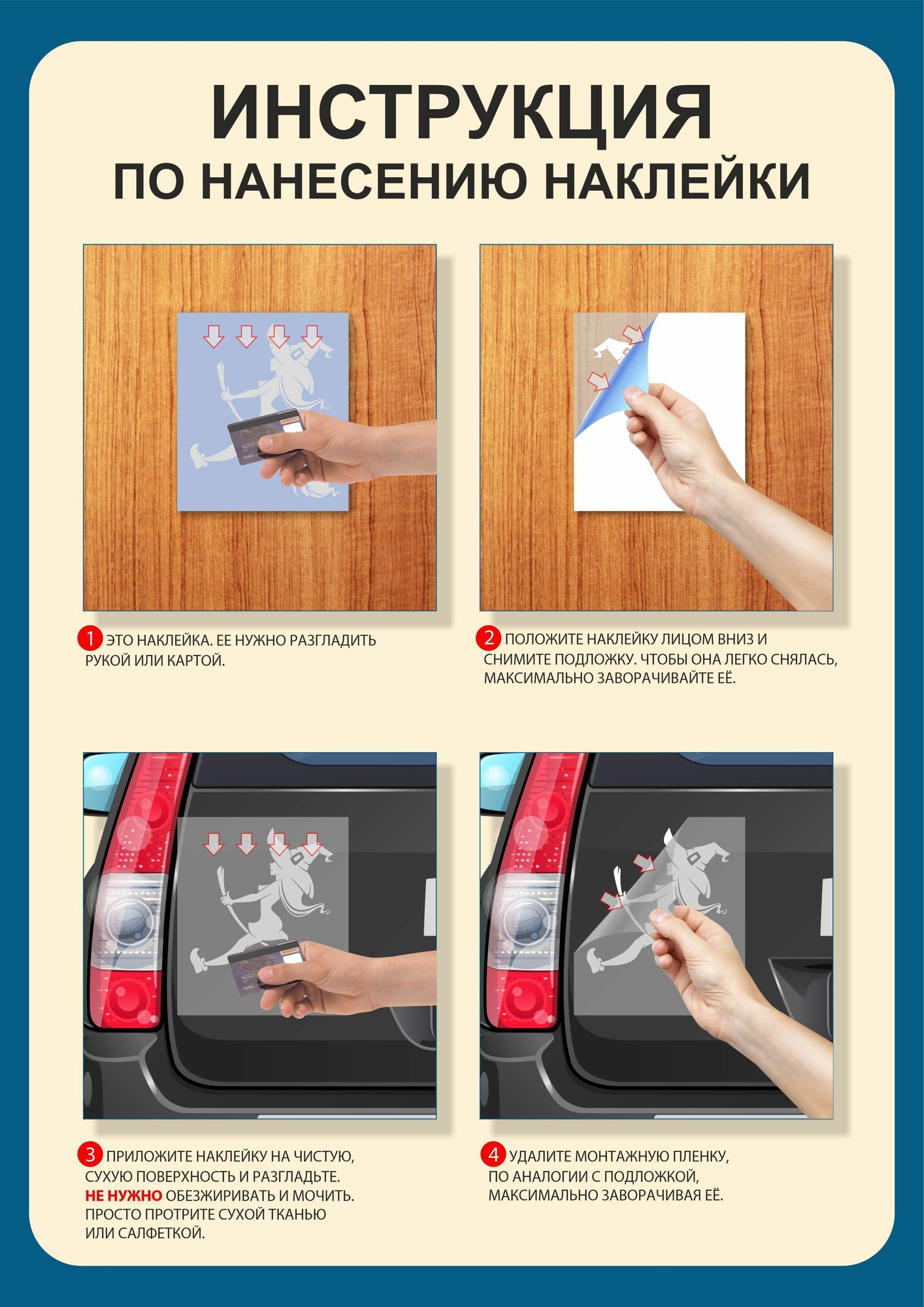 ИНСТРУКЦИЯ
ПО НАНЕСЕНИЮ НАКЛЕЙКИ

1 ЭТО НАКЛЕЙКА. ЕЕ НУЖНО РАЗГЛАДИТЬ РУКОЙ ИЛИ КАРТОЙ.

2 ПОЛОЖИТЕ НАКЛЕЙКУ ЛИЦОМ ВНИЗ И СНИМИТЕ ПОДЛОЖКУ. ЧТОБЫ ОНА ЛЕГКО СНЯЛАСЬ, МАКСИМАЛЬНО ЗАВОРАЧИВАЙТЕ ЕЁ.

3 ПРИЛОЖИТЕ НАКЛЕЙКУ НА ЧИСТУЮ, СУХУЮ ПОВЕРХНОСТЬ И РАЗГЛАДЬТЕ. НЕ НУЖНО ОБЕЗЖИРИВАТЬ И МОЧИТЬ. ПРОСТО ПРОТРИТЕ СУХОЙ ТКАНЬЮ ИЛИ САЛФЕТКОЙ.

4 УДАЛИТЕ МОНТАЖНУЮ ПЛЕНКУ, ПО АНАЛОГИИ С ПОДЛОЖКОЙ, МАКСИМАЛЬНО ЗАВОРАЧИВАЯ ЕЁ.