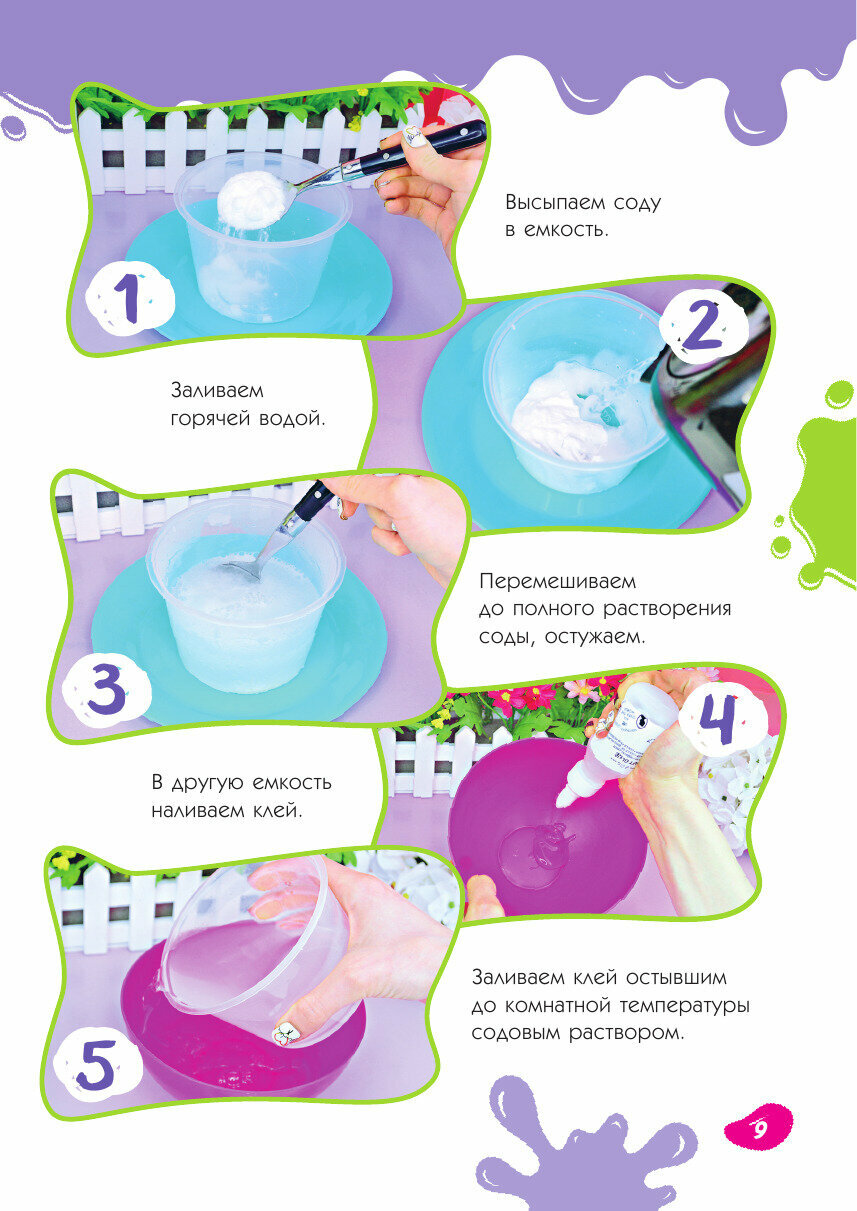 1

Высыпаем соду в емкость.

2

Заливаем горячей водой.

3

Перемешиваем до полного растворения соды, остужаем.

4

В другую емкость наливаем клей.

5

Заливаем клей остывшим до комнатной температуры содовым раствором.

9