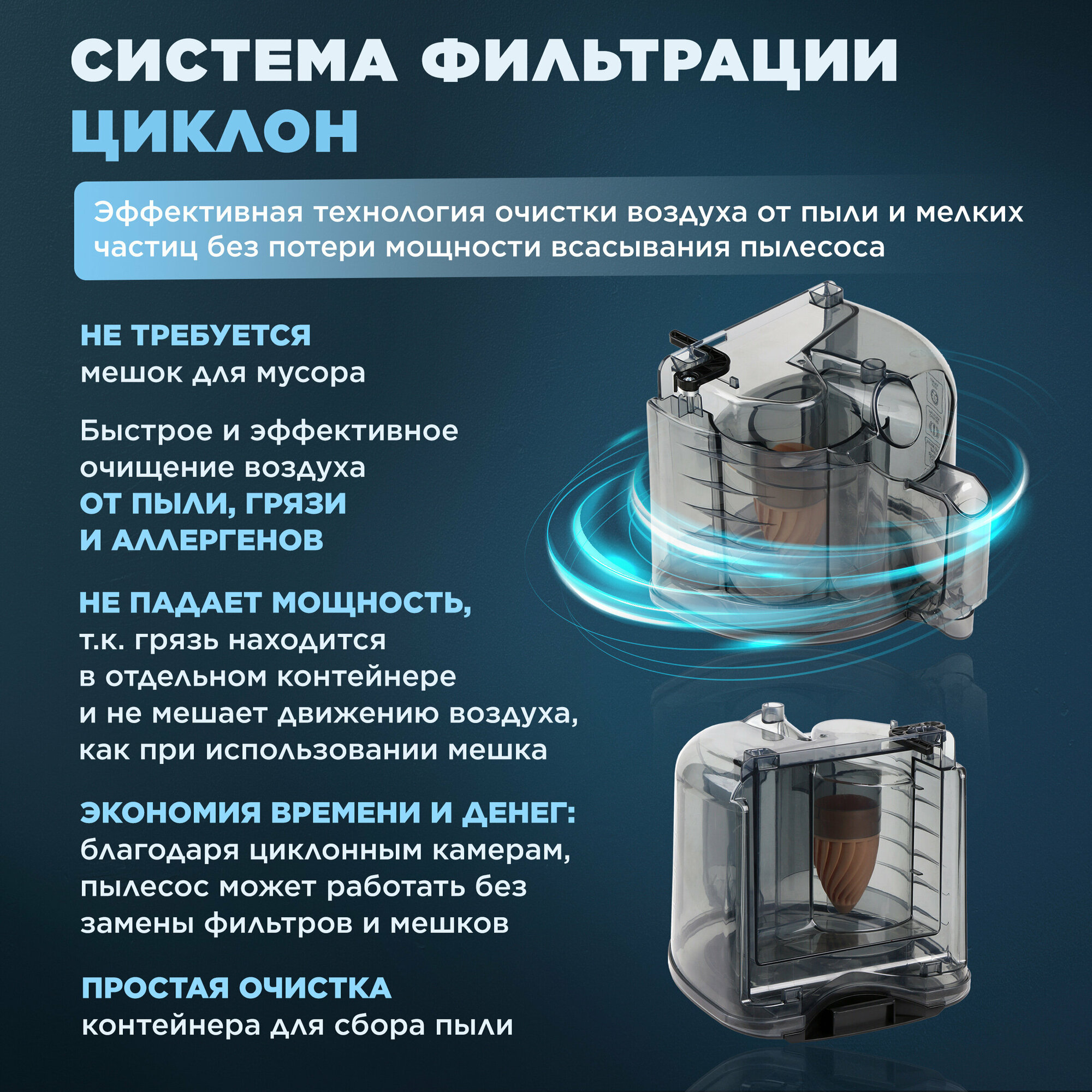 СИСТЕМА ФИЛЬТРАЦИИ
ЦИКЛОН

Эффективная технология очистки воздуха от пыли и мелких частиц без потери мощности всасывания пылесоса

НЕ ТРЕБУЕТСЯ
мешок для мусора

Быстрое и эффективное очищение воздуха
ОТ ПЫЛИ, ГРЯЗИ И АЛЛЕРГЕНОВ

НЕ ПАДАЕТ МОЩНОСТЬ,
т.к. грязь находится в отдельном контейнере и не мешает движению воздуха, как при использовании мешка

ЭКОНОМИЯ ВРЕМЕНИ И ДЕНЕГ:
благодаря циклонным камерам, пылесос может работать без замены фильтров и мешков

ПРОСТАЯ ОЧИСТКА
контейнера для сбора пыли