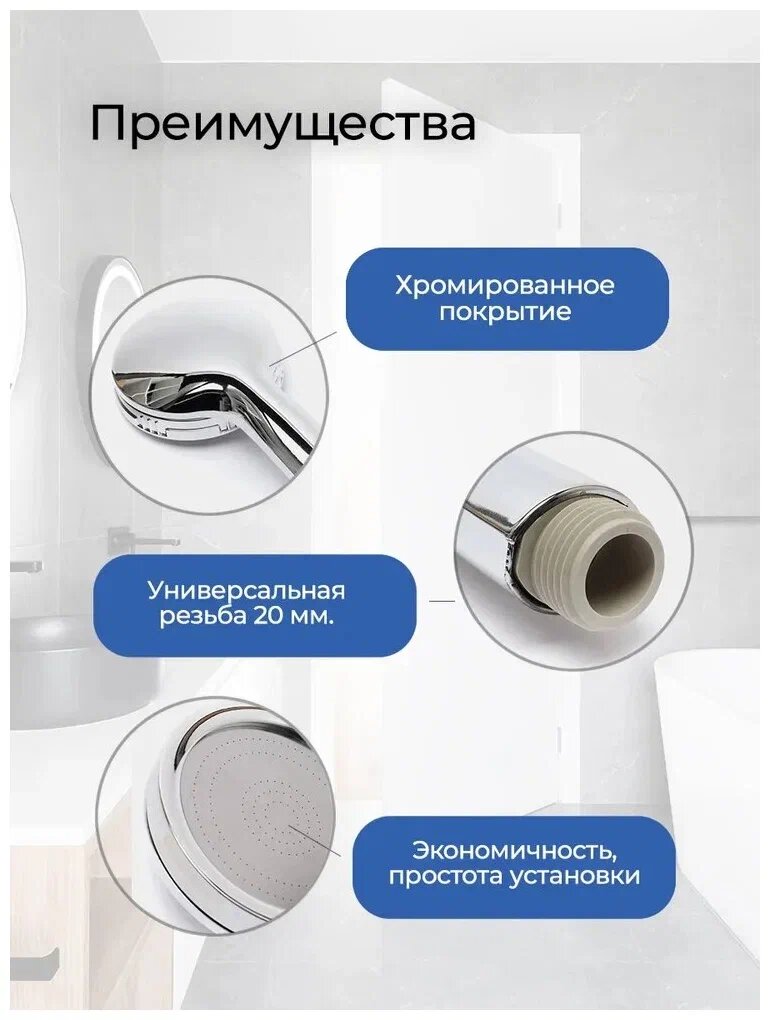 Преимущества

Хромированное покрытие

Универсальная резьба 20 мм.

Экономичность, простота установки