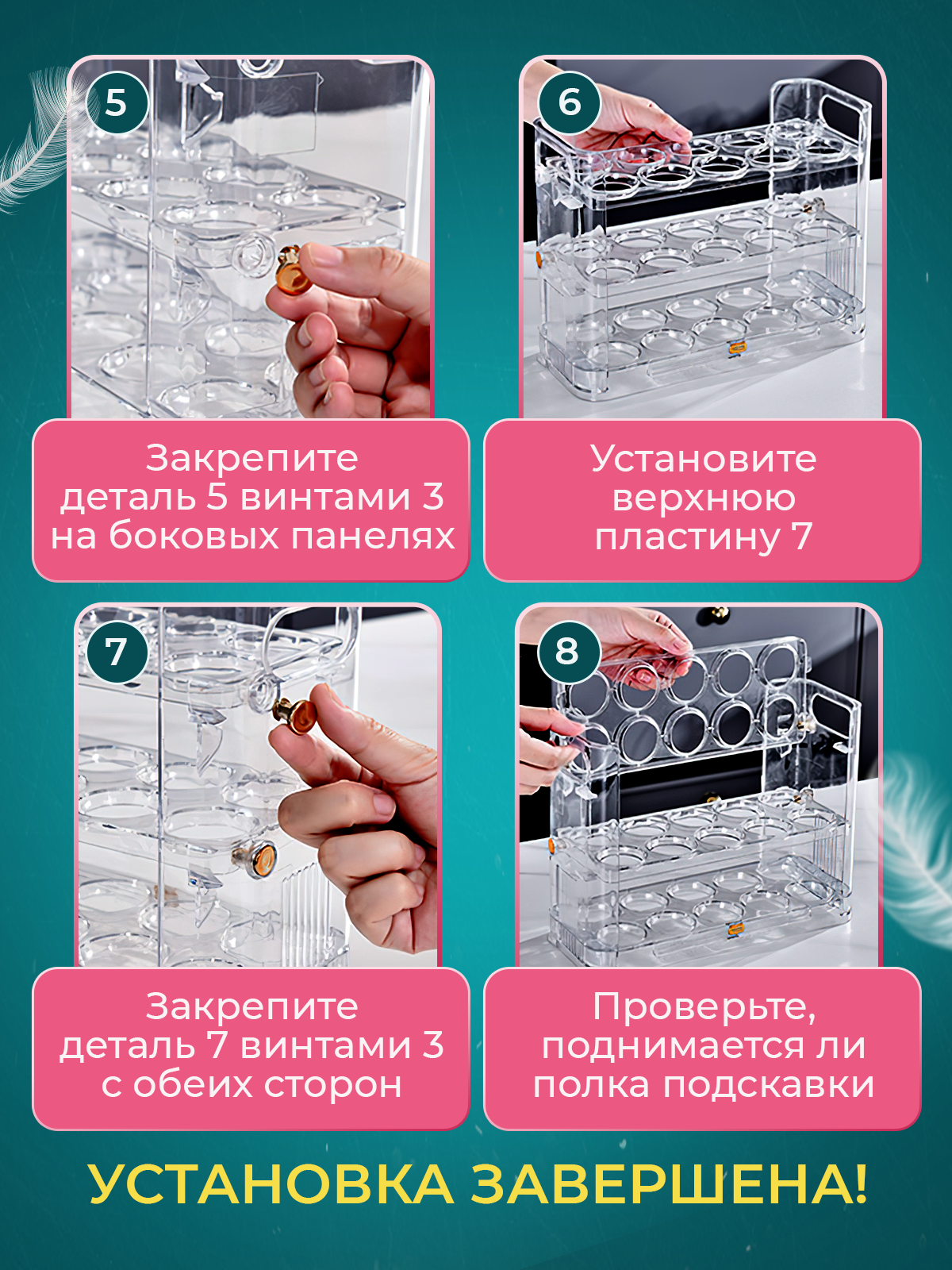 5

Закрепите деталь 5 винтами 3 на боковых панелях

6

Установите верхнюю пластину 7

7

Закрепите деталь 7 винтами 3 с обеих сторон

8

Проверьте, поднимается ли полка подскавки

УСТАНОВКА ЗАВЕРШЕНА!