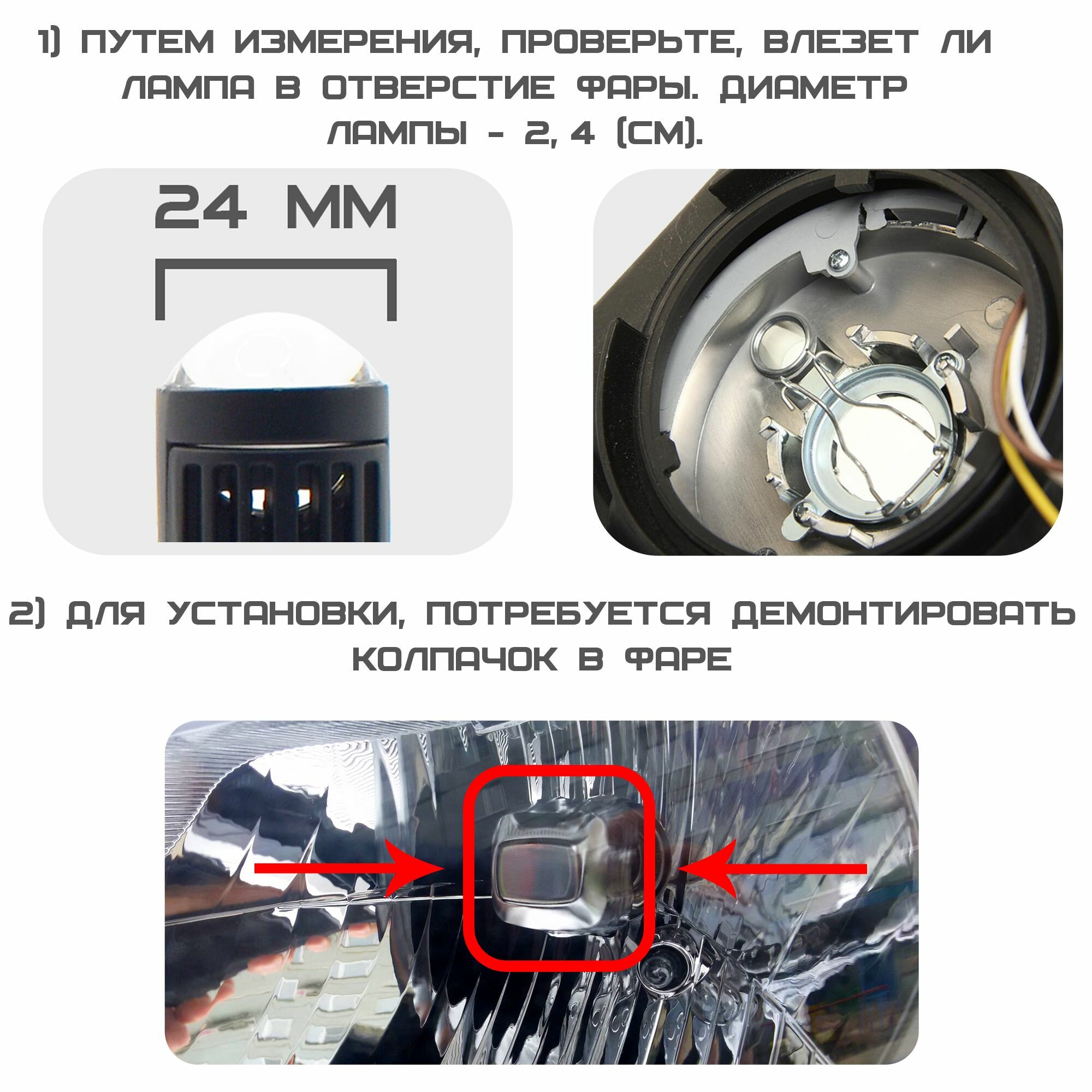 1) ПУТЕМ ИЗМЕРЕНИЯ, ПРОВЕРЬТЕ, ВЛЕЗЕТ ЛИ ЛАМПА В ОТВЕРСТИЕ ФАРЫ. ДИАМЕТР ЛАМПЫ - 2, 4 (СМ).

24 ММ

2) ДЛЯ УСТАНОВКИ, ПОТРЕБУЕТСЯ ДЕМОНТИРОВАТЬ КОЛПАЧОК В ФАРЕ