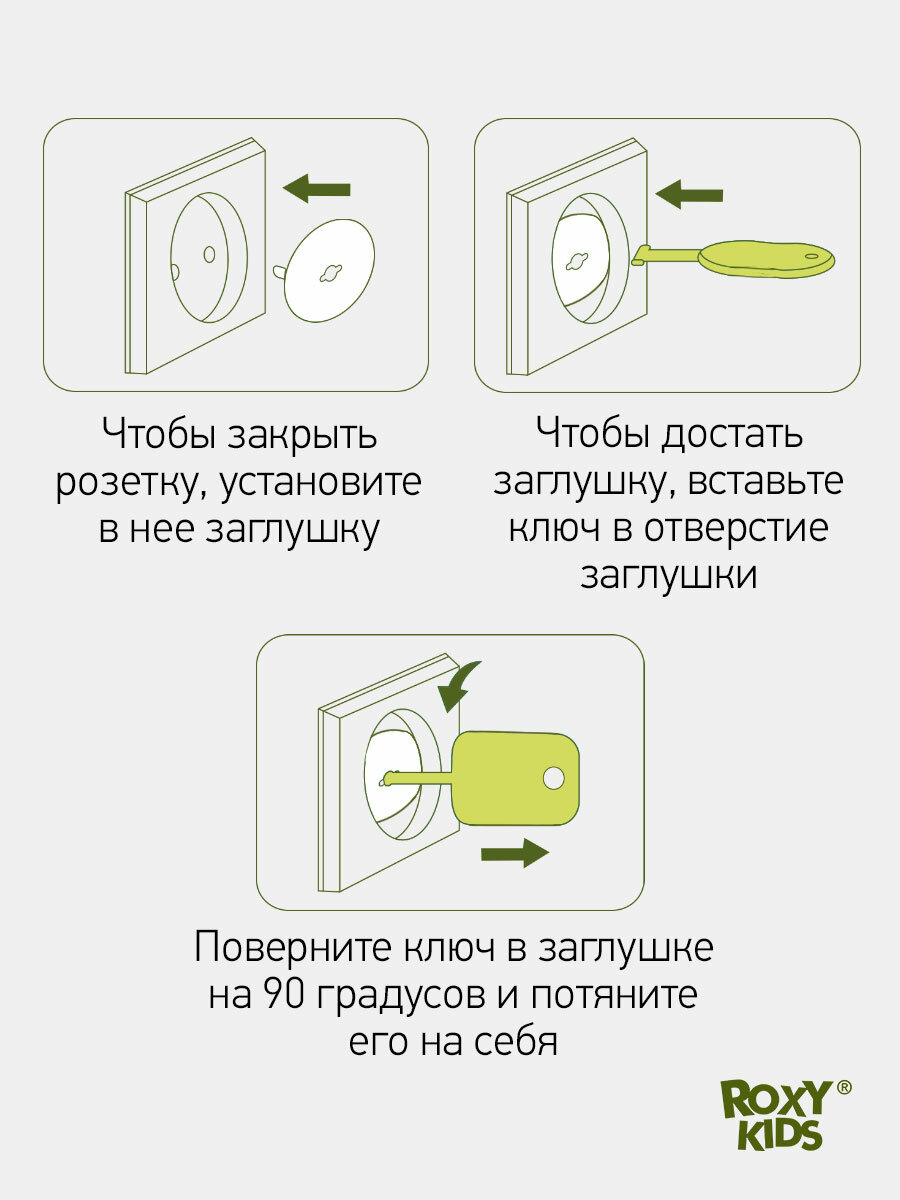 Чтобы закрыть розетку, установите в нее заглушку

Чтобы достать заглушку, вставьте ключ в отверстие заглушки

Поверните ключ в заглушке на 90 градусов и потяните его на себя

ROXY KIDS®