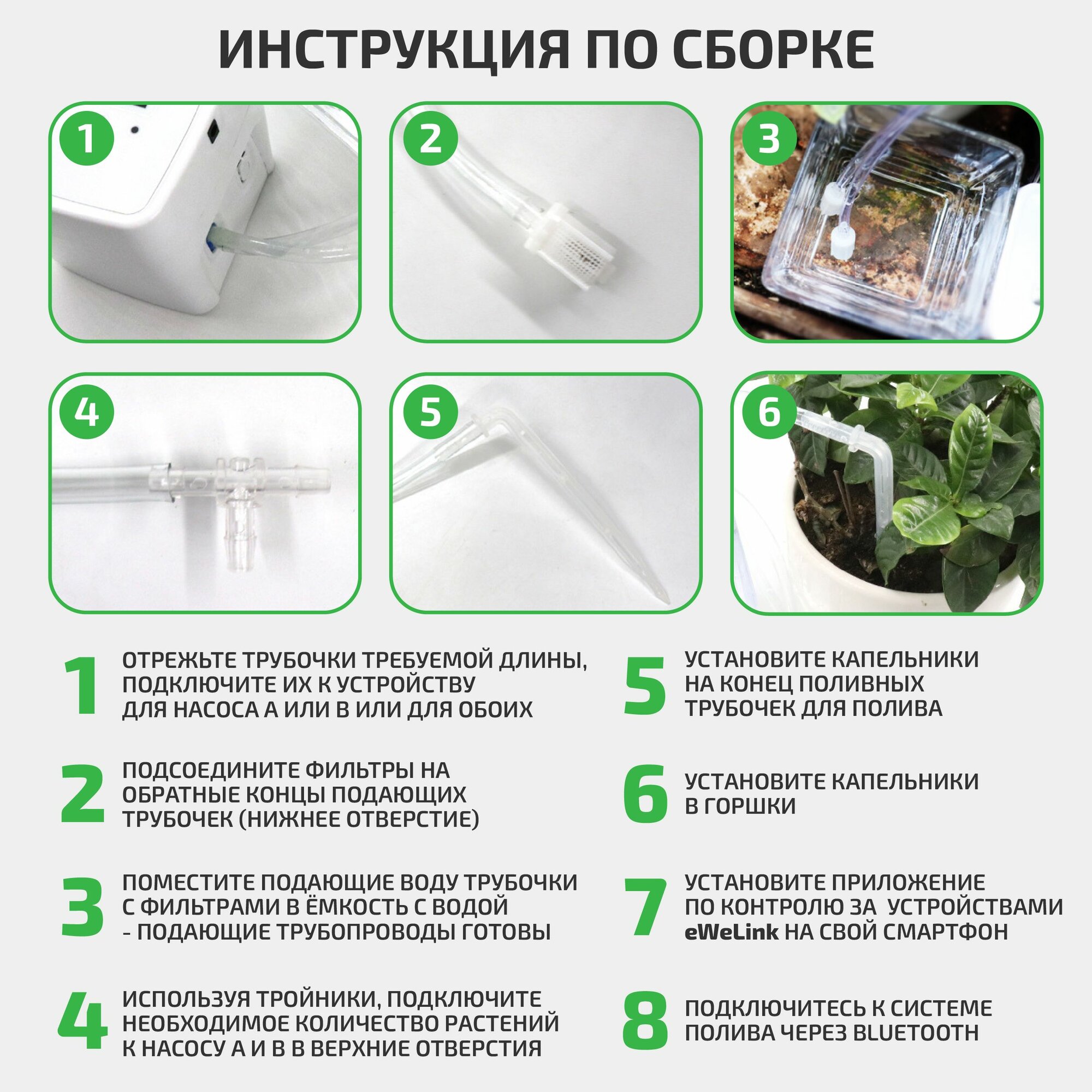 ИНСТРУКЦИЯ ПО СБОРКЕ

1

2

3

4

5

6

1 ОТРЕЖЬТЕ ТРУБОЧКИ ТРЕБУЕМОЙ ДЛИНЫ, ПОДКЛЮЧИТЕ ИХ К УСТРОЙСТВУ ДЛЯ НАСОСА А ИЛИ В ИЛИ ДЛЯ ОБОИХ

2 ПОДСОЕДИНИТЕ ФИЛЬТРЫ НА ОБРАТНЫЕ КОНЦЫ ПОДАЮЩИХ ТРУБОЧЕК (НИЖНЕЕ ОТВЕРСТИЕ)

3 ПОМЕСТИТЕ ПОДАЮЩИЕ ВОДУ ТРУБОЧКИ С ФИЛЬТРАМИ В ЁМКОСТЬ С ВОДОЙ - ПОДАЮЩИЕ ТРУБОПРОВОДЫ ГОТОВЫ

4 ИСПОЛЬЗУЯ ТРОЙНИКИ, ПОДКЛЮЧИТЕ НЕОБХОДИМОЕ КОЛИЧЕСТВО РАСТЕНИЙ К НАСОСУ А И В В ВЕРХНИЕ ОТВЕРСТИЯ

5 УСТАНОВИТЕ КАПЕЛЬНИКИ НА КОНЕЦ ПОЛИВНЫХ ТРУБОЧЕК ДЛЯ ПОЛИВА

6 УСТАНОВИТЕ КАПЕЛЬНИКИ В ГОРШКИ

7 УСТАНОВИТЕ ПРИЛОЖЕНИЕ ПО КОНТРОЛЮ ЗА УСТРОЙСТВАМИ eWeLink НА СВОЙ СМАРТФОН

8 ПОДКЛЮЧИТЕСЬ К СИСТЕМЕ ПОЛИВА ЧЕРЕЗ BLUETOOTH