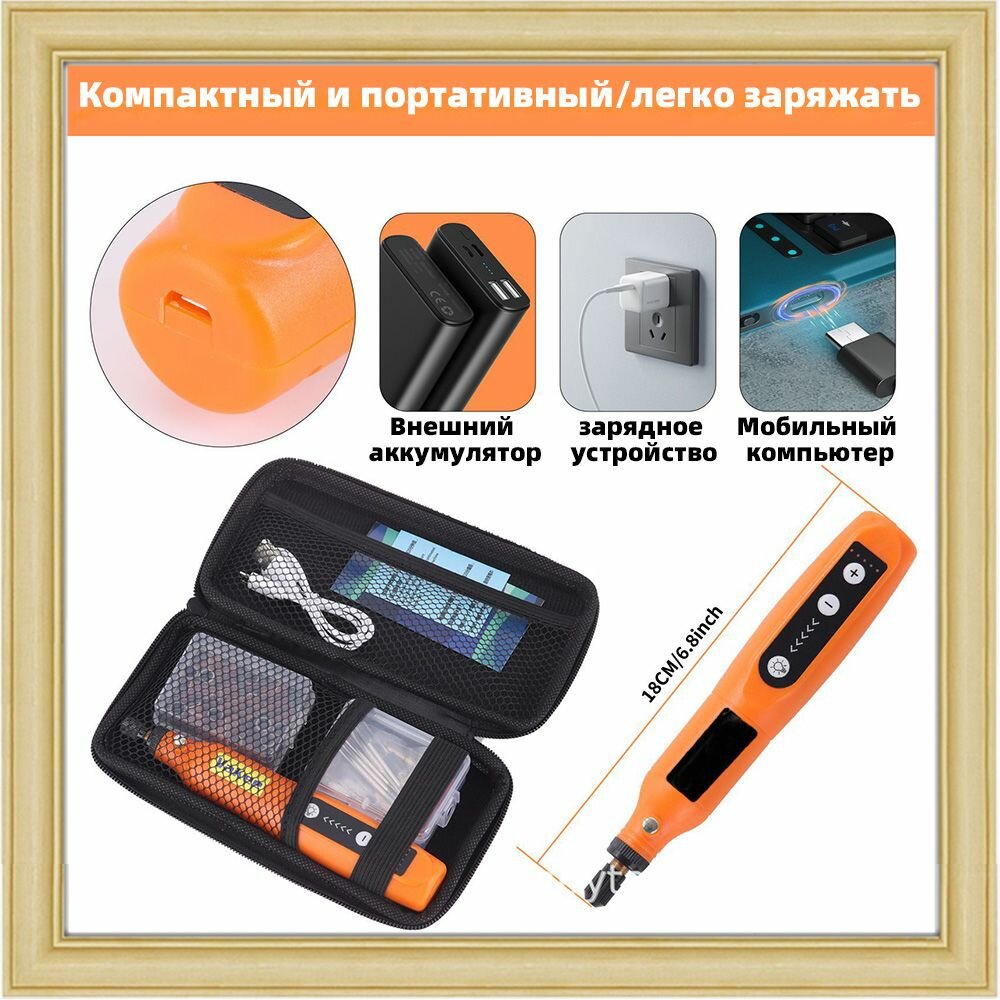 Компактный и портативный/легко заряжать

Внешний аккумулятор

зарядное устройство

Мобильный компьютер

18CM/6.8inch