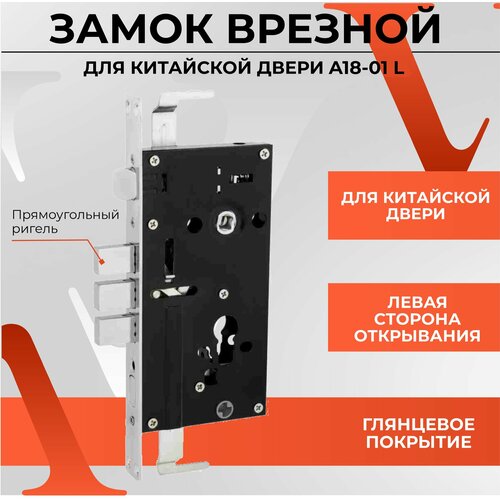 ЗАМОК ВРЕЗНОЙ

ДЛЯ КИТАЙСКОЙ ДВЕРИ A18-01 L

Прямоугольный ригель

ДЛЯ КИТАЙСКОЙ ДВЕРИ

ЛЕВАЯ СТОРОНА ОТКРЫВАНИЯ

ГЛЯНЦЕВОЕ ПОКРЫТИЕ