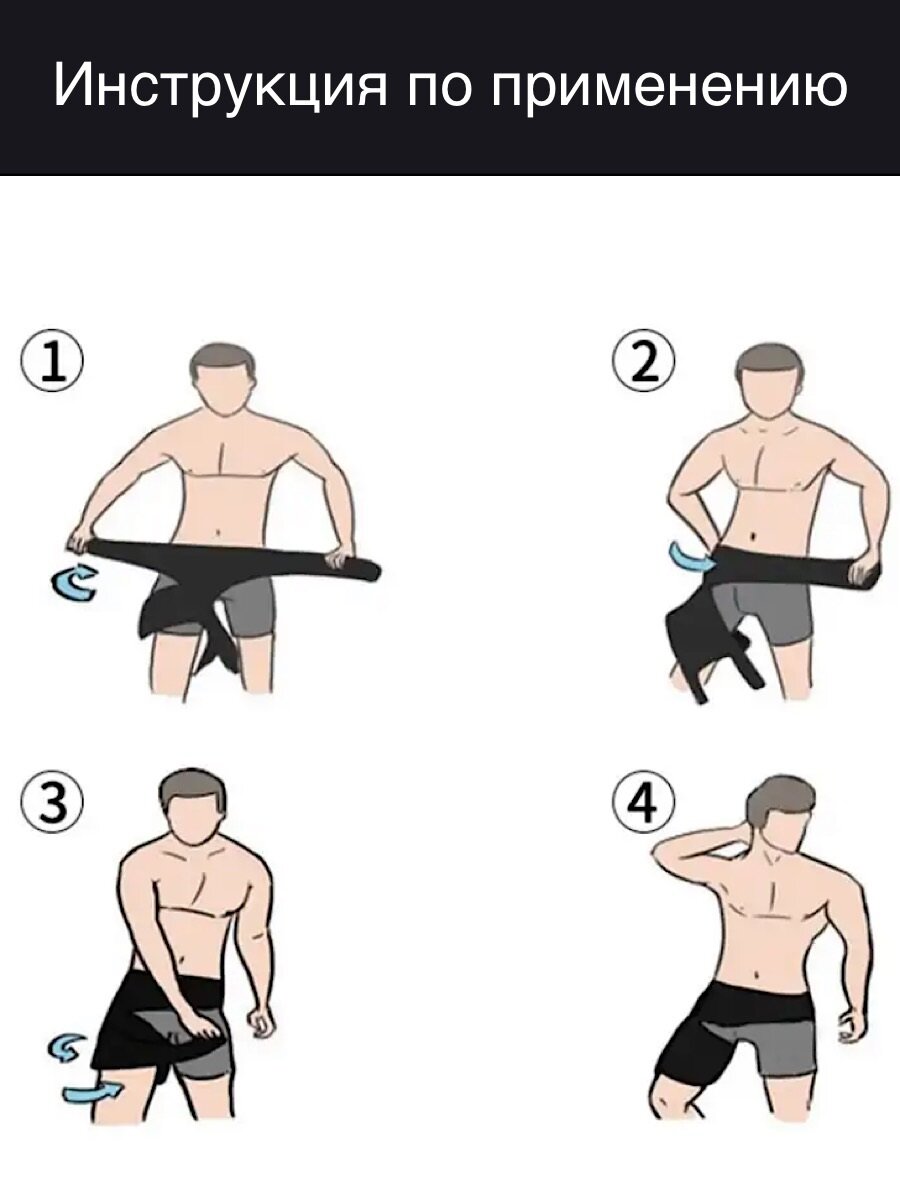 Инструкция по применению

①

②

③

④