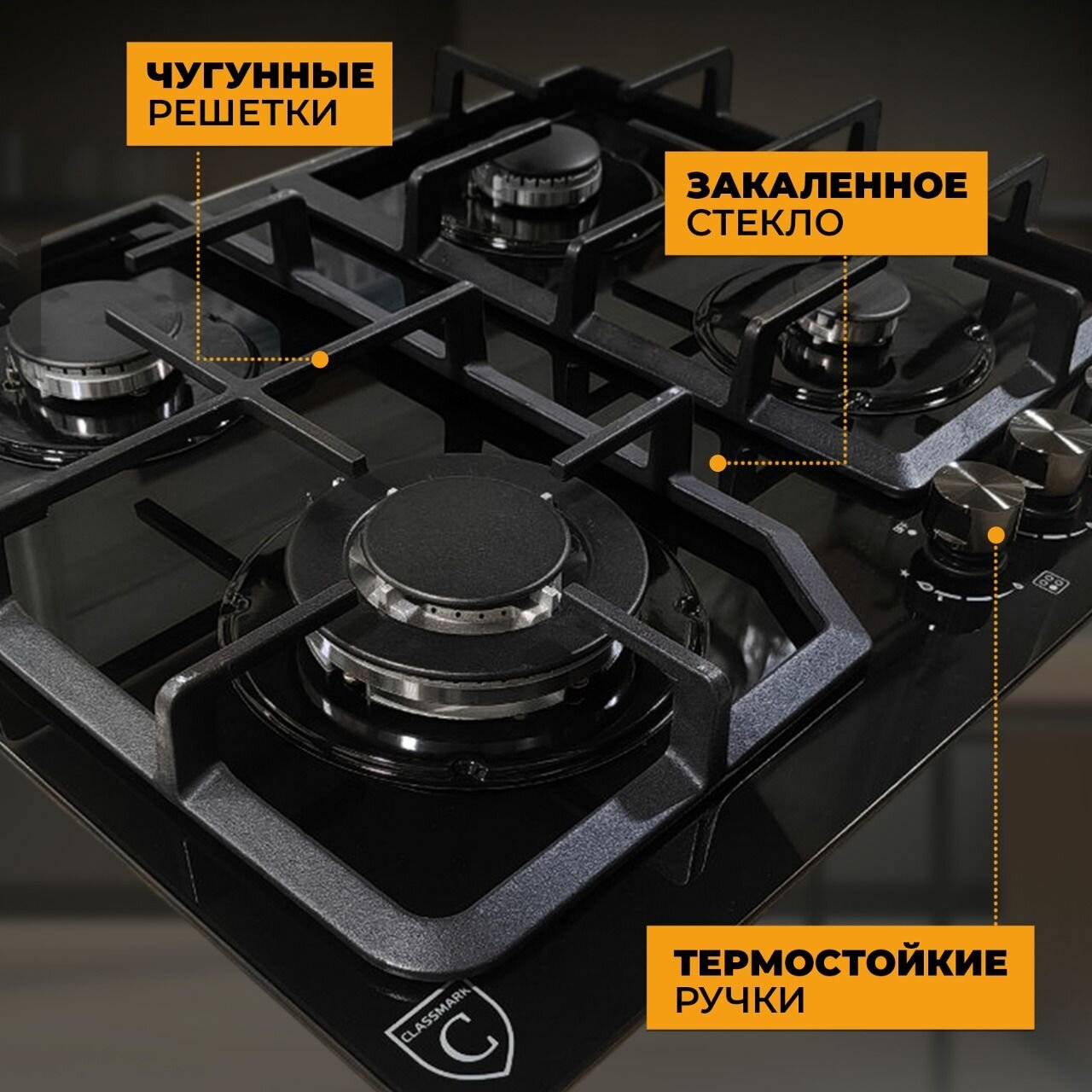 ЧУГУННЫЕ
РЕШЕТКИ

ЗАКАЛЕННОЕ
СТЕКЛО

ТЕРМОСТОЙКИЕ
РУЧКИ

CLASSMARK
C