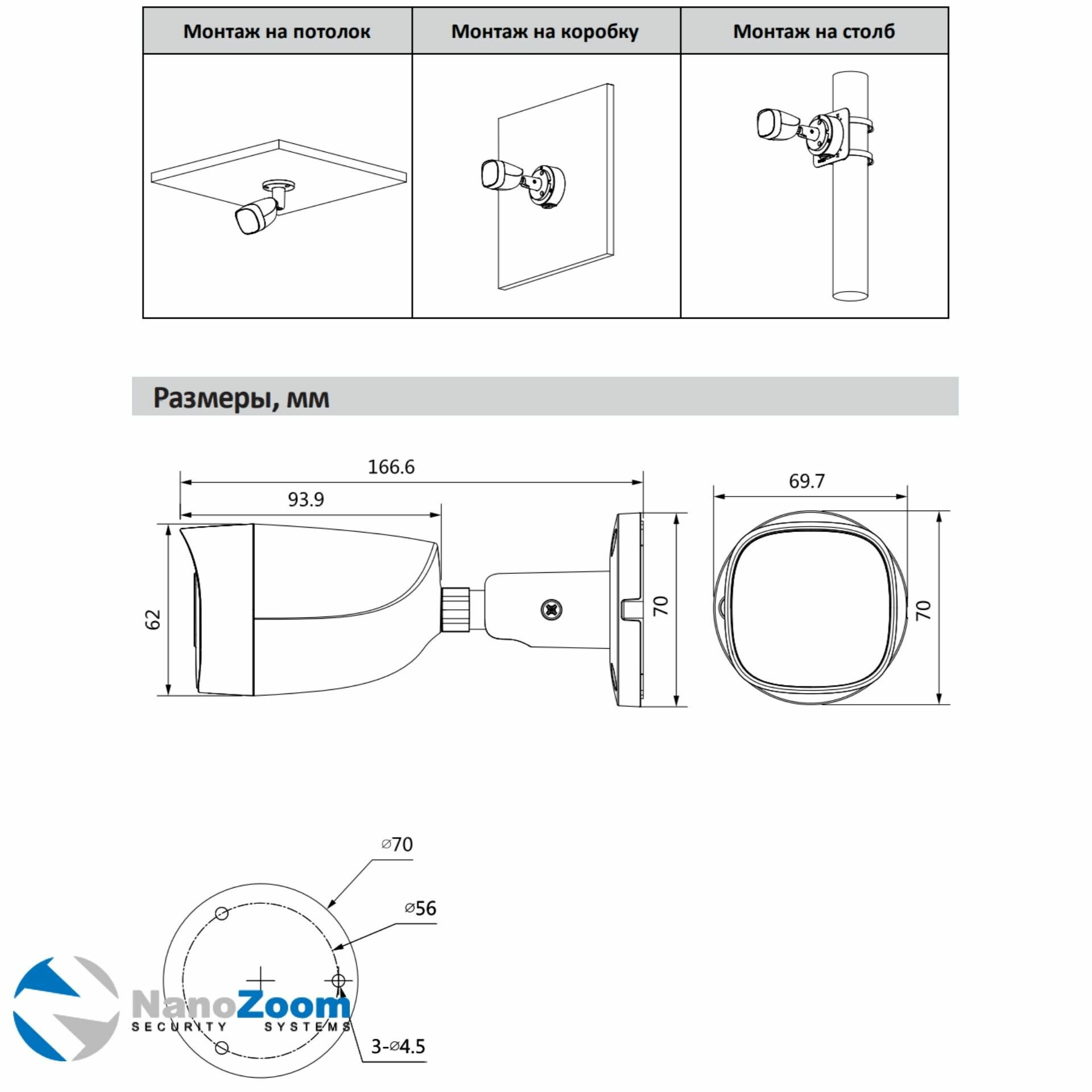 | Монтаж на потолок | Монтаж на коробку | Монтаж на столб |
|---|---|---|
| | | |

Размеры, мм

166.6

93.9

62

70

69.7

70

⌀70

⌀56

3-⌀4.5

NanoZoom
SECURITY SYSTEMS