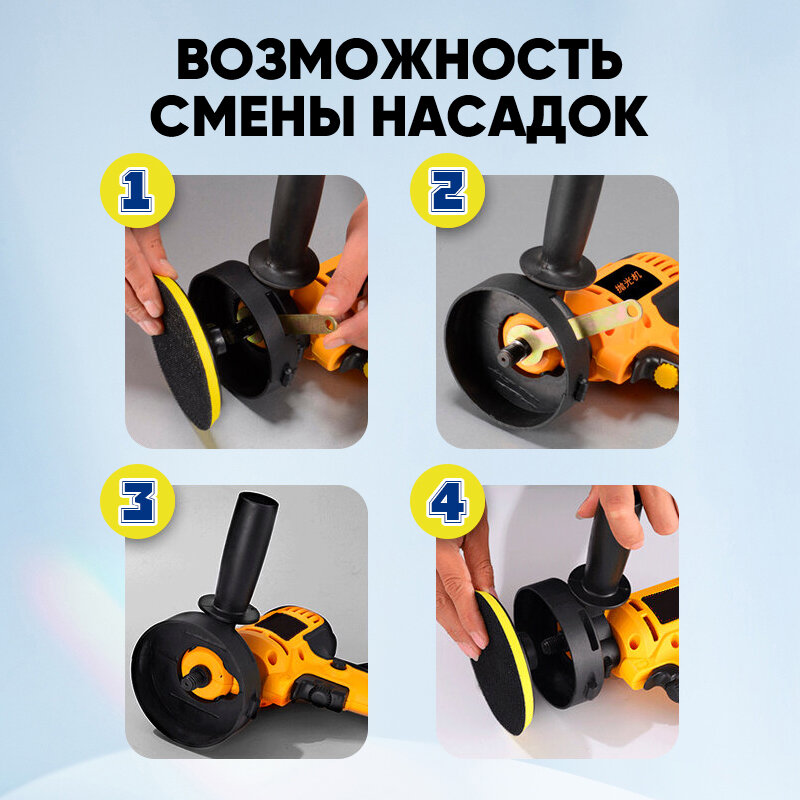 ВОЗМОЖНОСТЬ СМЕНЫ НАСАДОК

1

2

抛光机

3

4