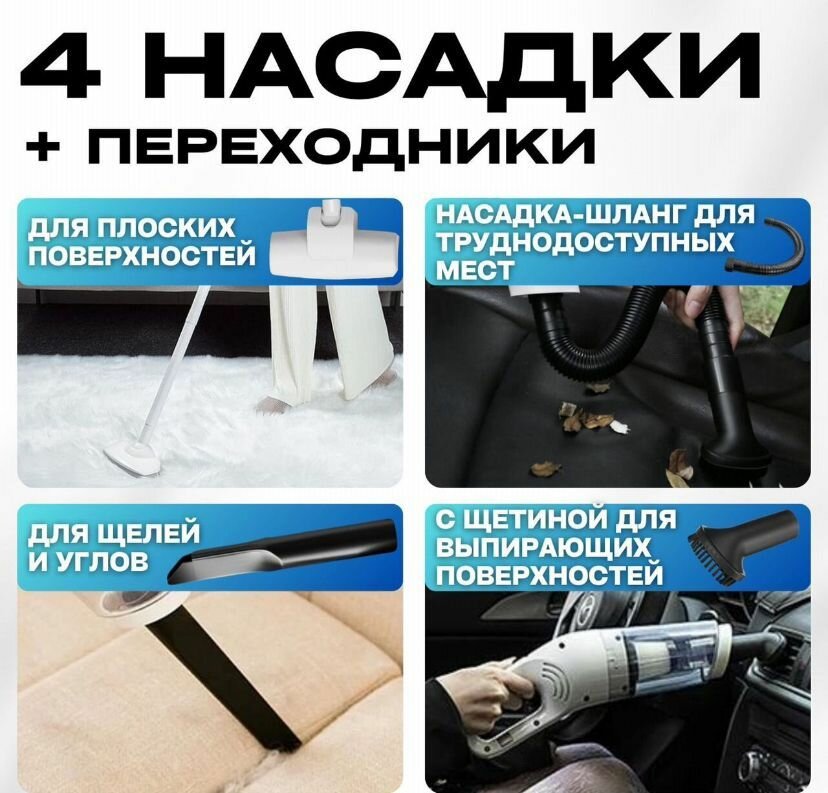 4 НАСАДКИ
+ ПЕРЕХОДНИКИ

ДЛЯ ПЛОСКИХ ПОВЕРХНОСТЕЙ

НАСАДКА-ШЛАНГ ДЛЯ ТРУДНОДОСТУПНЫХ МЕСТ

ДЛЯ ЩЕЛЕЙ И УГЛОВ

С ЩЕТИНОЙ ДЛЯ ВЫПИРАЮЩИХ ПОВЕРХНОСТЕЙ