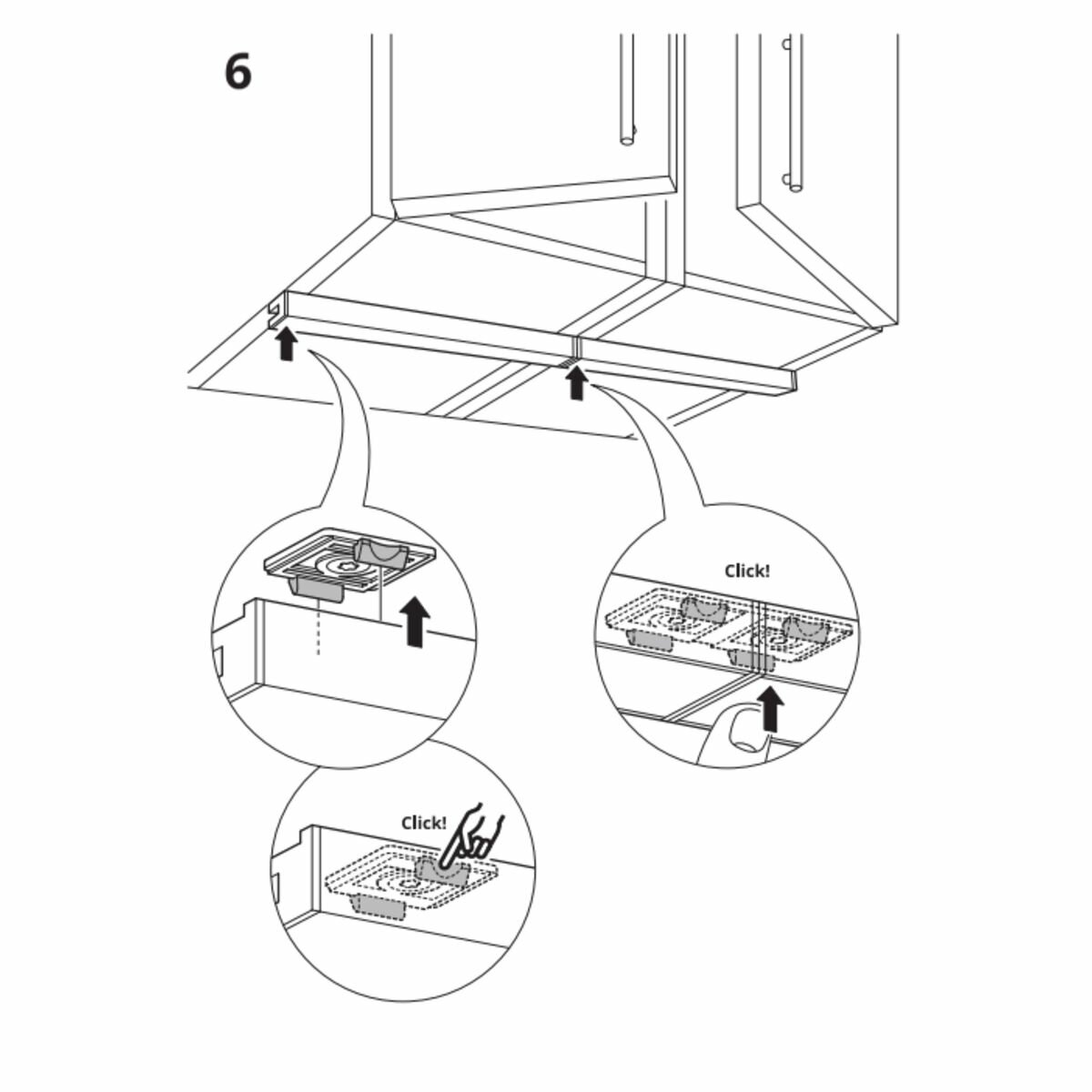 6

Click!

Click!