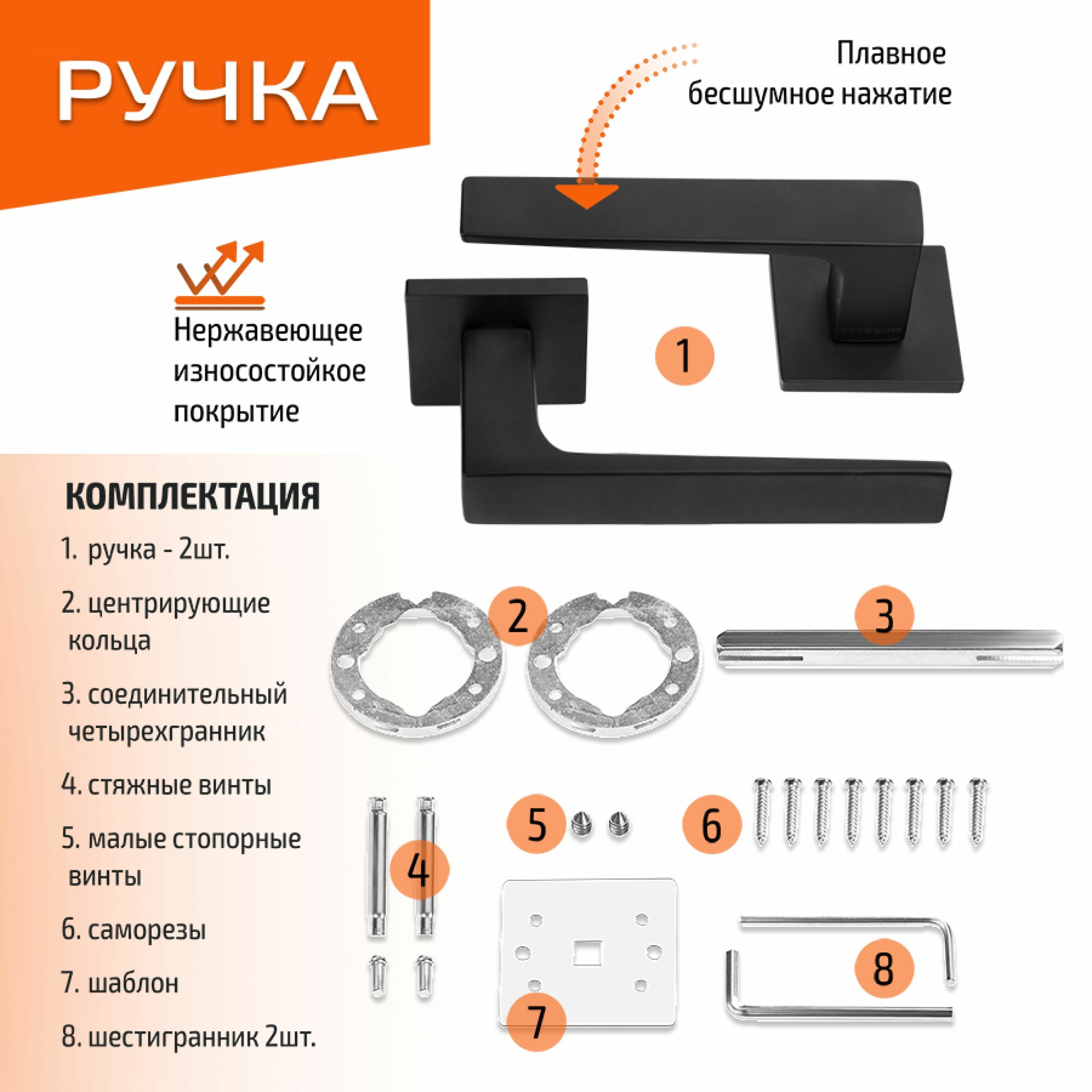 РУЧКА

Плавное бесшумное нажатие

Нержавеющее износостойкое покрытие

1

КОМПЛЕКТАЦИЯ

1. ручка - 2шт.

2. центрирующие кольца

3. соединительный четырехгранник

4. стяжные винты

5. малые стопорные винты

6. саморезы

7. шаблон

8. шестигранник 2шт.

2

3

4

5

6

7

8