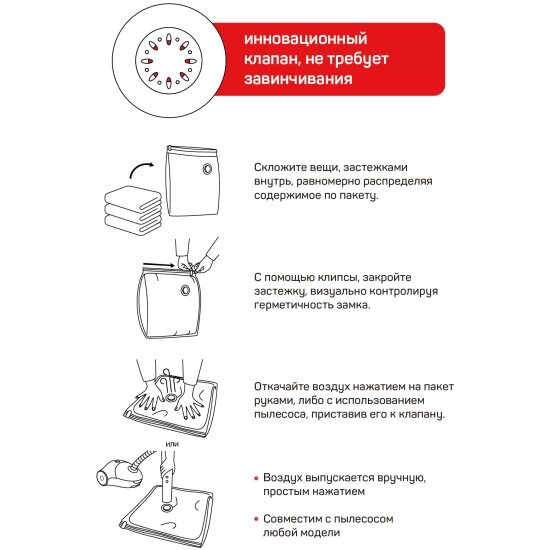 инновационный клапан, не требует завинчивания

Сложите вещи, застежками внутрь, равномерно распределяя содержимое по пакету.

С помощью клипсы, закройте застежку, визуально контролируя герметичность замка.

Откачайте воздух нажатием на пакет руками, либо с использованием пылесоса, приставив его к клапану.

или

• Воздух выпускается вручную, простым нажатием

• Совместим с пылесосом любой модели