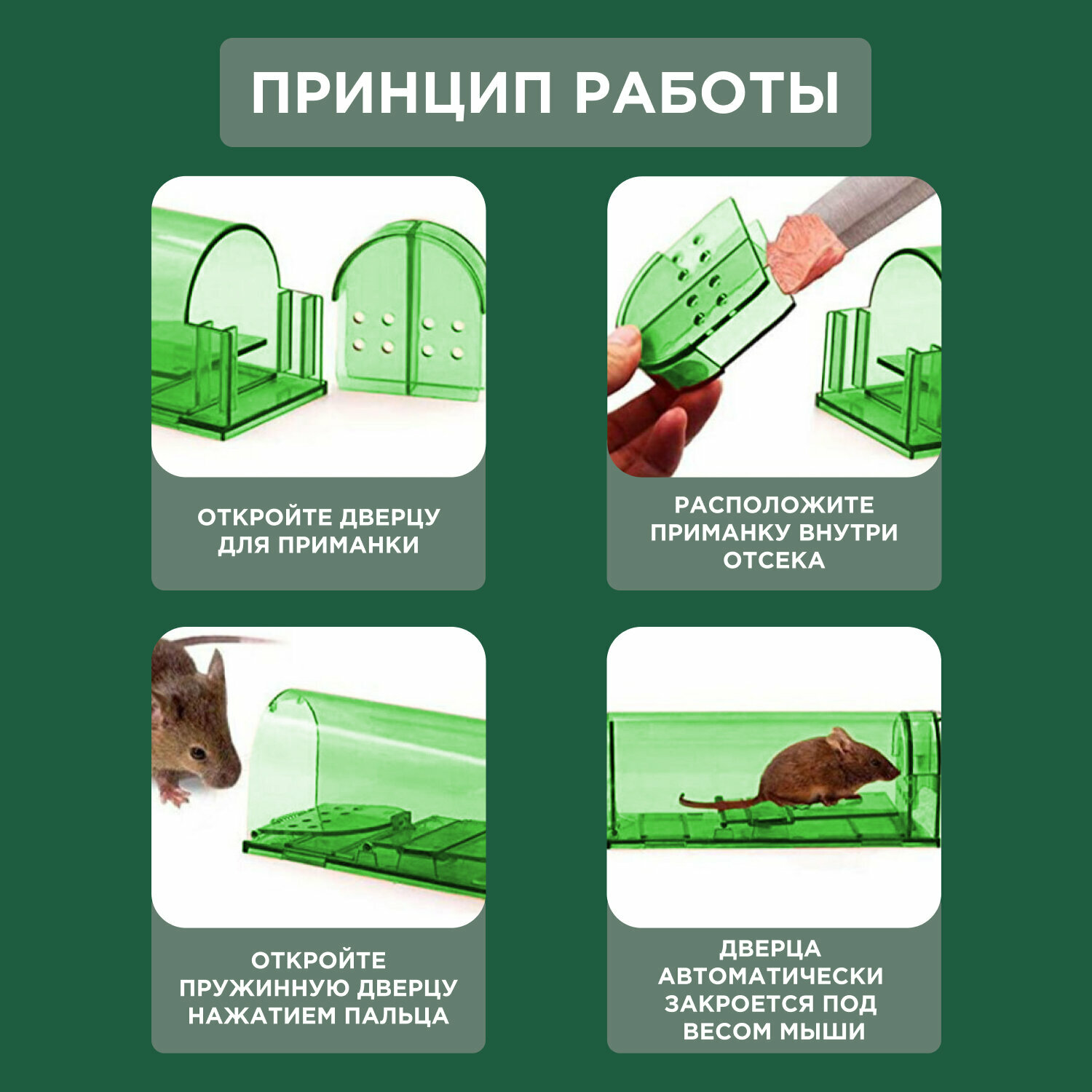 ПРИНЦИП РАБОТЫ

ОТКРОЙТЕ ДВЕРЦУ ДЛЯ ПРИМАНКИ

РАСПОЛОЖИТЕ ПРИМАНКУ ВНУТРИ ОТСЕКА

ОТКРОЙТЕ ПРУЖИННУЮ ДВЕРЦУ НАЖАТИЕМ ПАЛЬЦА

ДВЕРЦА АВТОМАТИЧЕСКИ ЗАКРОЕТСЯ ПОД ВЕСОМ МЫШИ