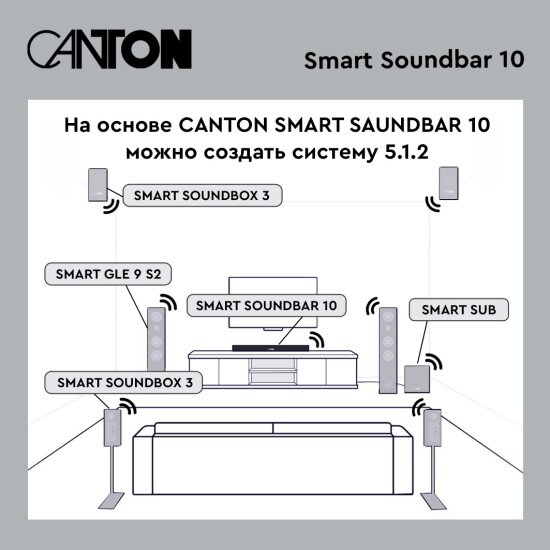 CANTON

Smart Soundbar 10

На основе CANTON SMART SAUNDBAR 10 можно создать систему 5.1.2

SMART SOUNDBOX 3

SMART GLE 9 S2

SMART SOUNDBAR 10

SMART SUB

SMART SOUNDBOX 3