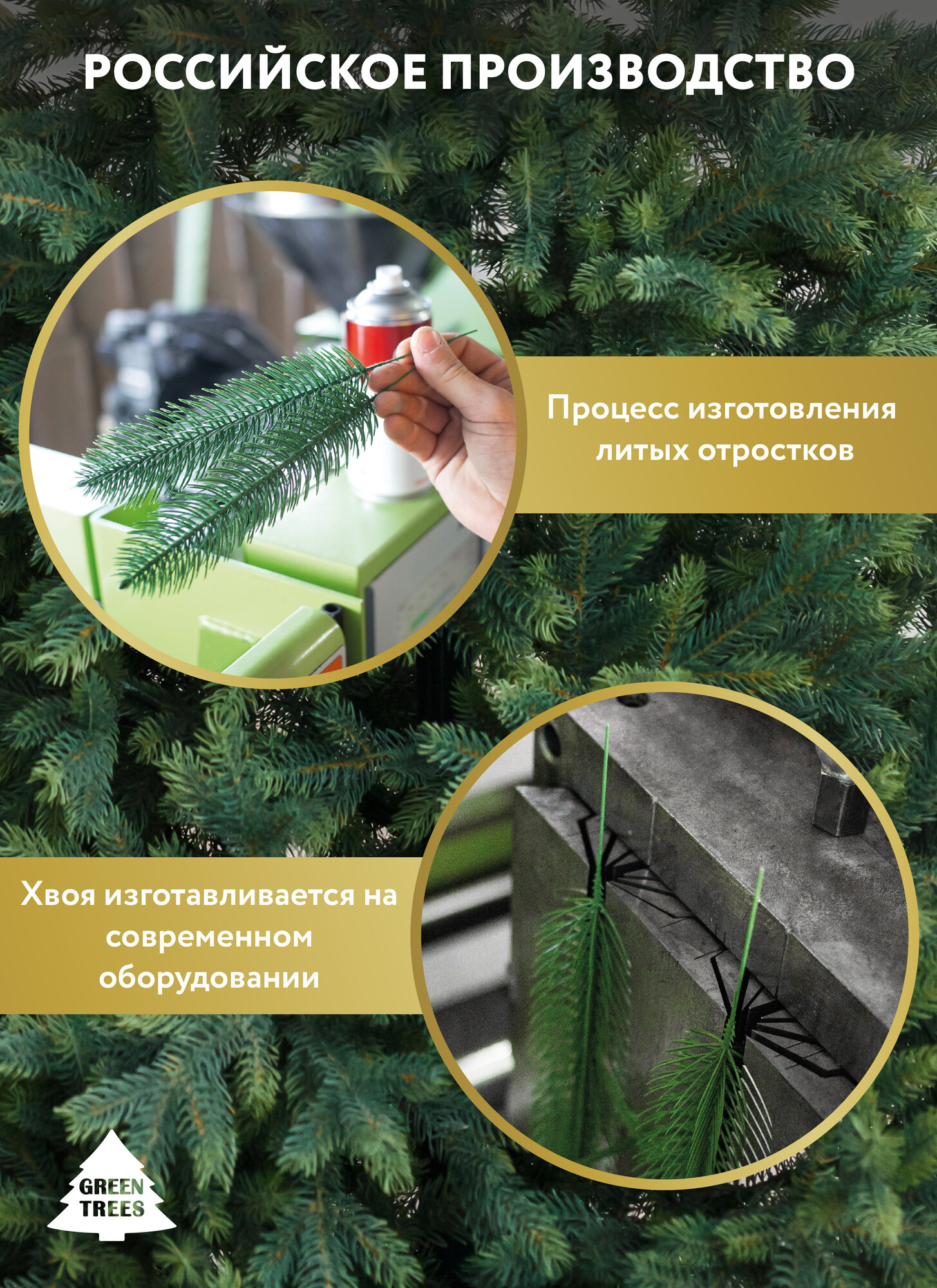 РОССИЙСКОЕ ПРОИЗВОДСТВО

Процесс изготовления литых отростков

Хвоя изготавливается на современном оборудовании

GREEN TREES