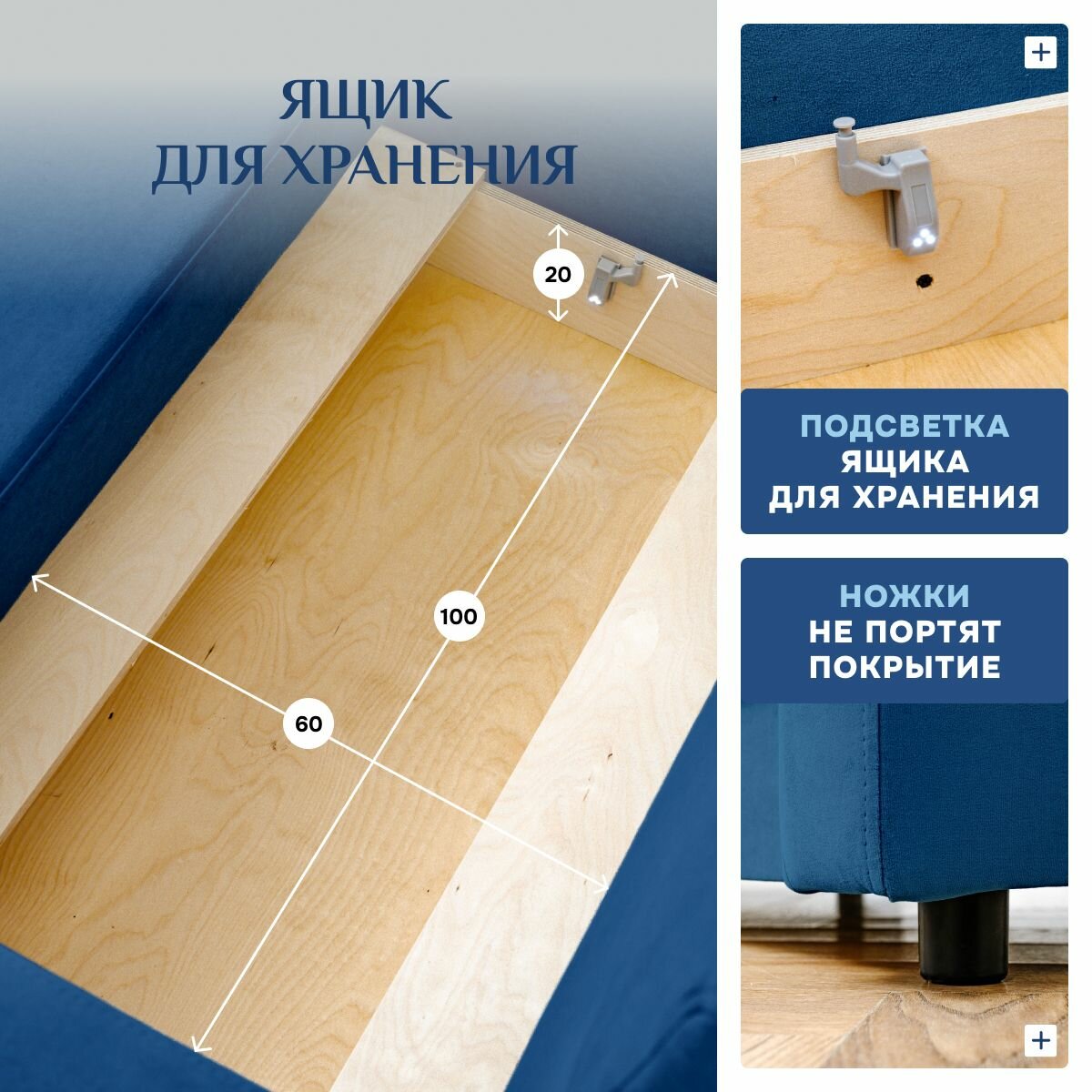 ЯЩИК
ДЛЯ ХРАНЕНИЯ

20

100

60

+

ПОДСВЕТКА
ЯЩИКА
ДЛЯ ХРАНЕНИЯ

НОЖКИ
НЕ ПОРТЯТ
ПОКРЫТИЕ

+