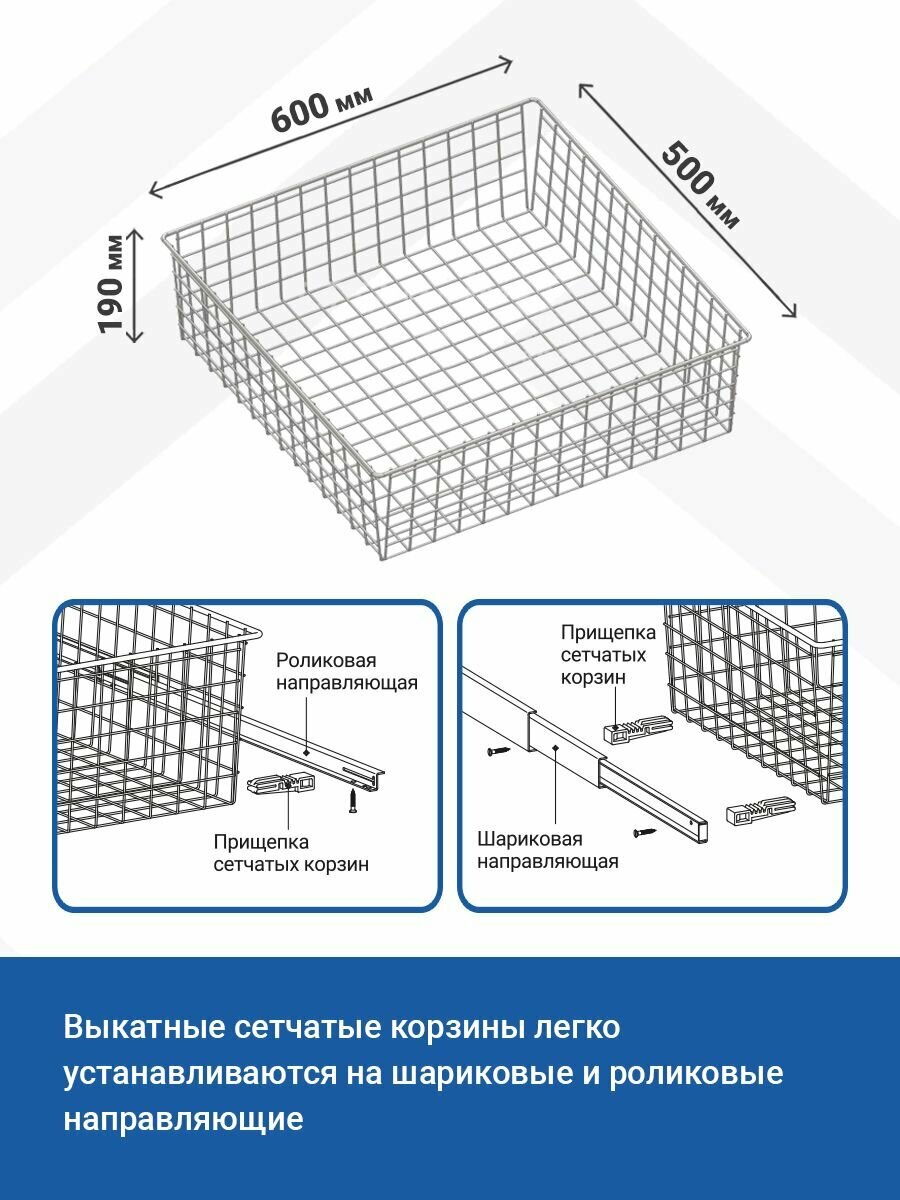 600 мм

500 мм

190 мм

Роликовая направляющая

Прищепка сетчатых корзин

Прищепка сетчатых корзин

Шариковая направляющая

Выкатные сетчатые корзины легко устанавливаются на шариковые и роликовые направляющие