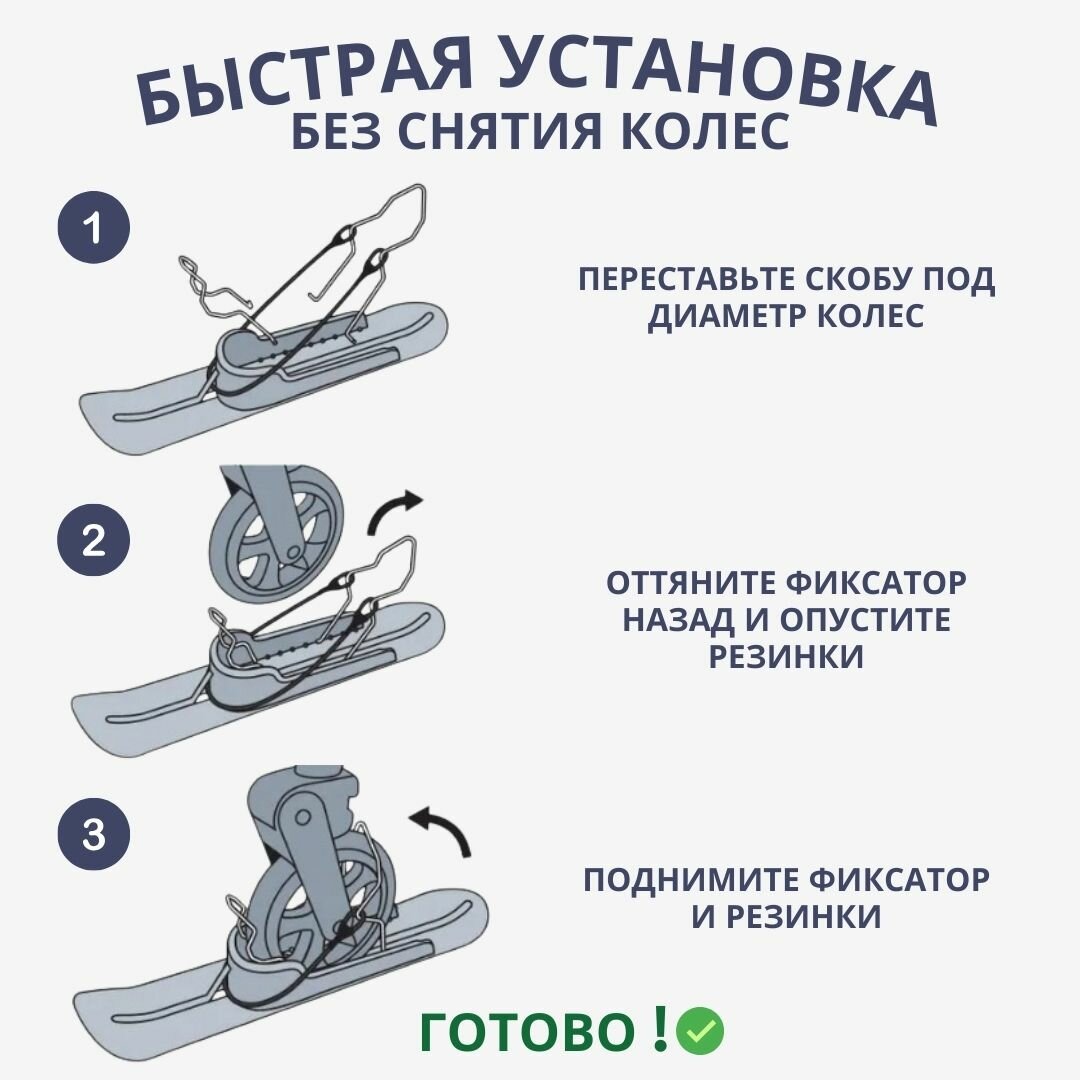 БЫСТРАЯ УСТАНОВКА
БЕЗ СНЯТИЯ КОЛЕС

1

ПЕРЕСТАВЬТЕ СКОБУ ПОД ДИАМЕТР КОЛЕС

2

ОТТЯНИТЕ ФИКСАТОР НАЗАД И ОПУСТИТЕ РЕЗИНКИ

3

ПОДНИМИТЕ ФИКСАТОР И РЕЗИНКИ

ГОТОВО !