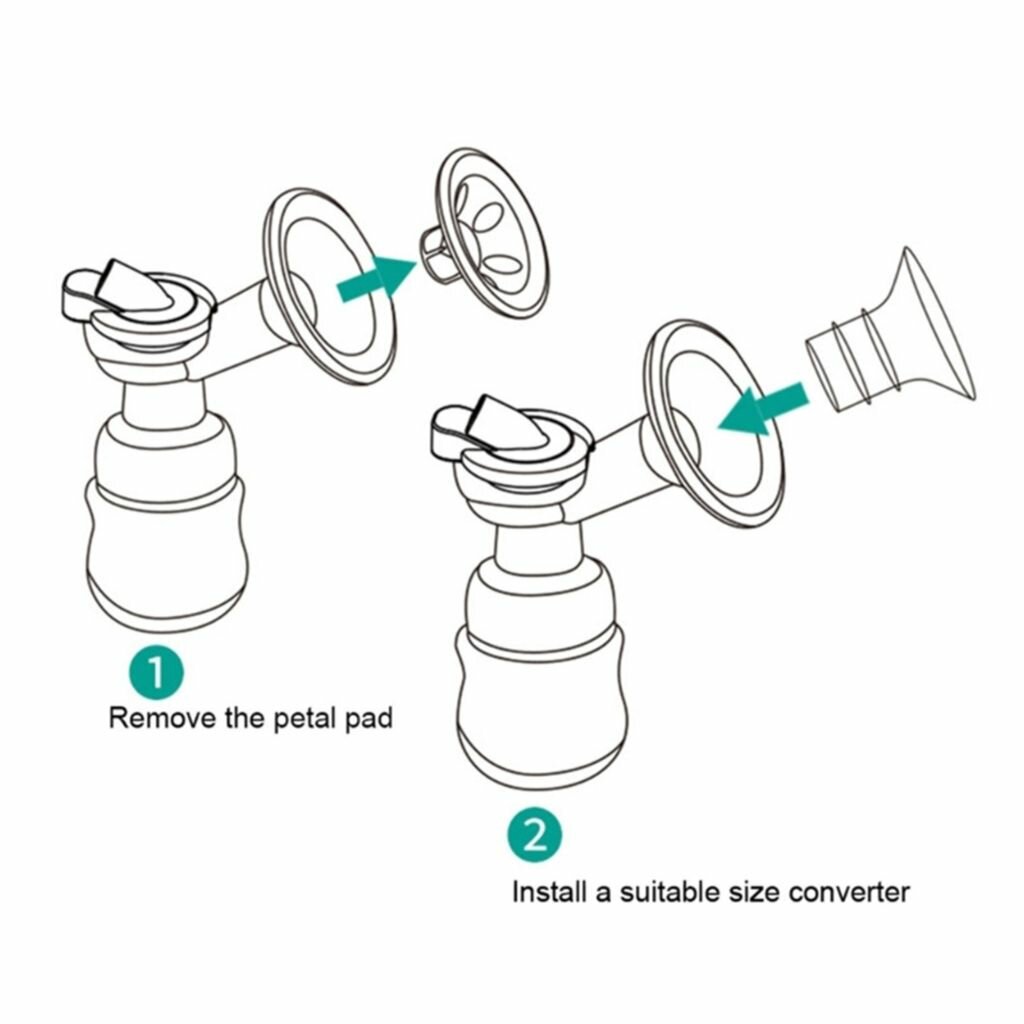 1
Remove the petal pad

2
Install a suitable size converter