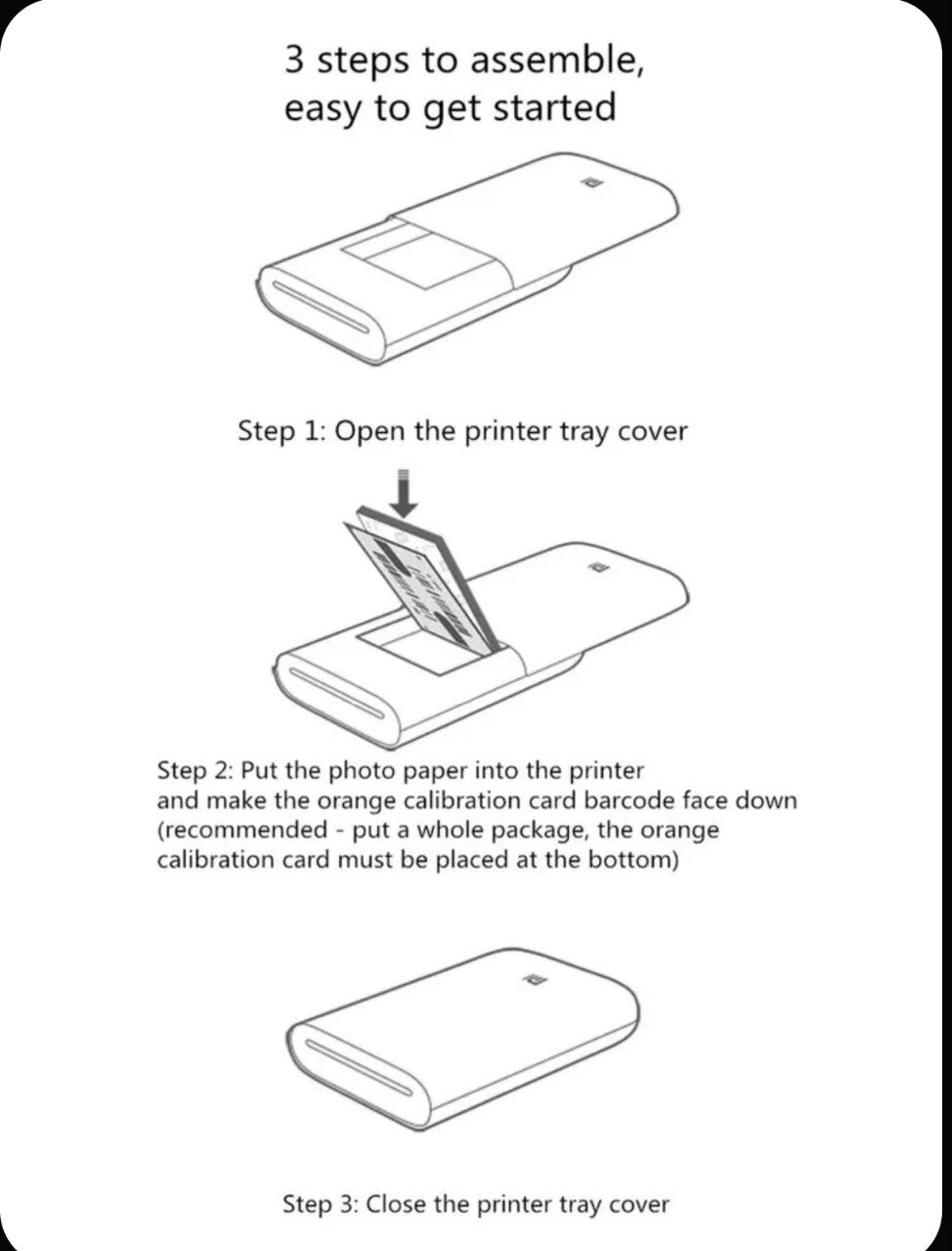 3 steps to assemble, easy to get started

Step 1: Open the printer tray cover

Step 2: Put the photo paper into the printer and make the orange calibration card barcode face down (recommended - put a whole package, the orange calibration card must be placed at the bottom)

Step 3: Close the printer tray cover