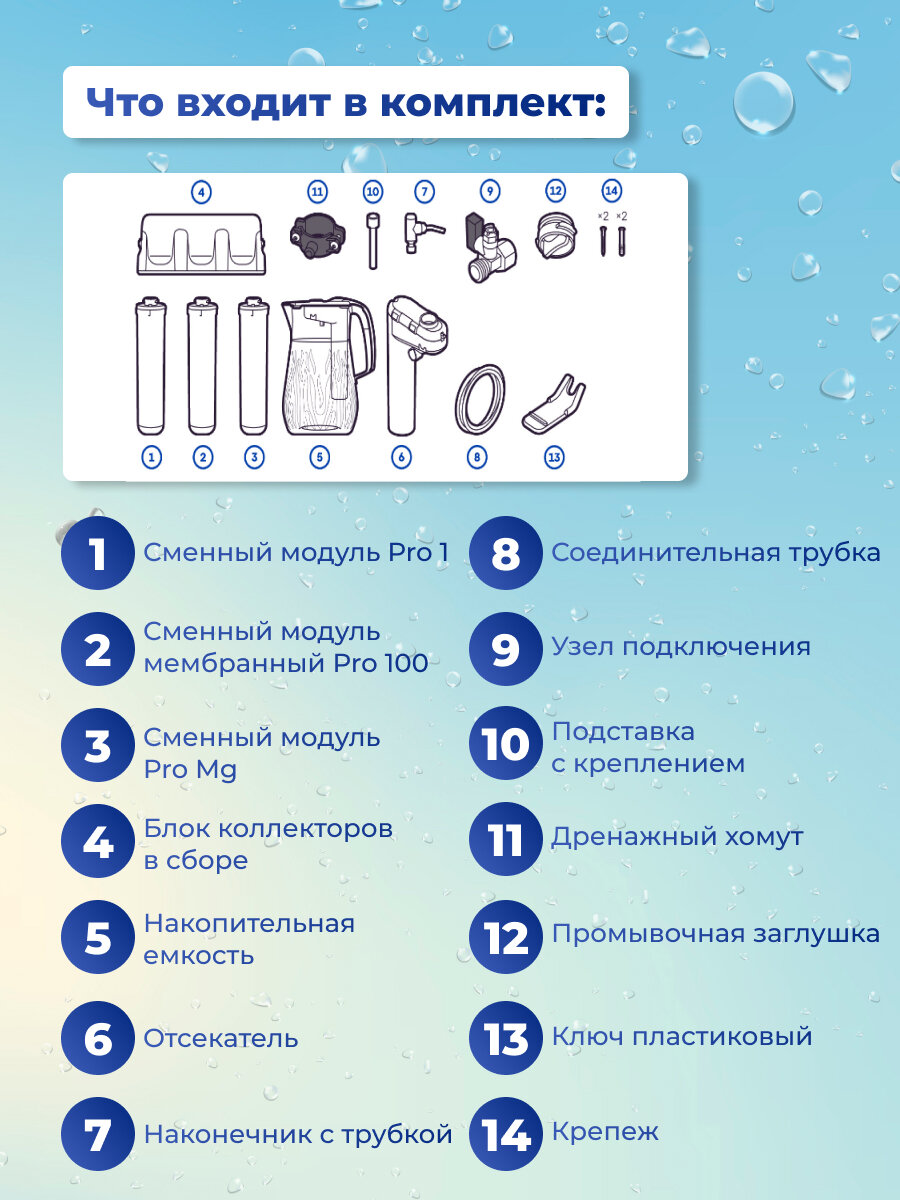 Что входит в комплект:

4 11 10 7 9 12 14
×2 ×2

1 2 3 5 6 8 13

1 Сменный модуль Pro 1

2 Сменный модуль мембранный Pro 100

3 Сменный модуль Pro Mg

4 Блок коллекторов в сборе

5 Накопительная емкость

6 Отсекатель

7 Наконечник с трубкой

8 Соединительная трубка

9 Узел подключения

10 Подставка с креплением

11 Дренажный хомут

12 Промывочная заглушка

13 Ключ пластиковый

14 Крепеж