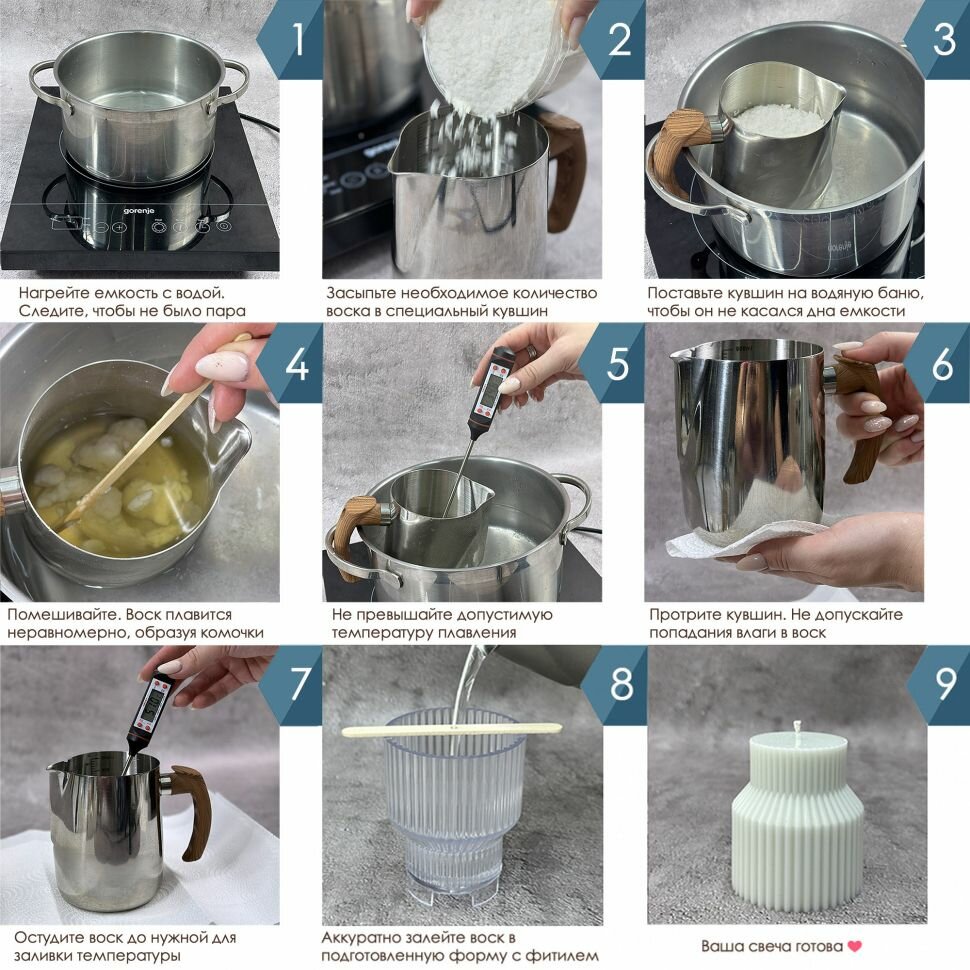 1

gorenje

Нагрейте емкость с водой. Следите, чтобы не было пара

2

Засыпьте необходимое количество воска в специальный кувшин

3

Поставьте кувшин на водяную баню, чтобы он не касался дна емкости

4

Помешивайте. Воск плавится неравномерно, образуя комочки

5

Не превышайте допустимую температуру плавления

6

Протрите кувшин. Не допускайте попадания влаги в воск

7

Остудите воск до нужной для заливки температуры

8

Аккуратно залейте воск в подготовленную форму с фитилем

9

Ваша свеча готова