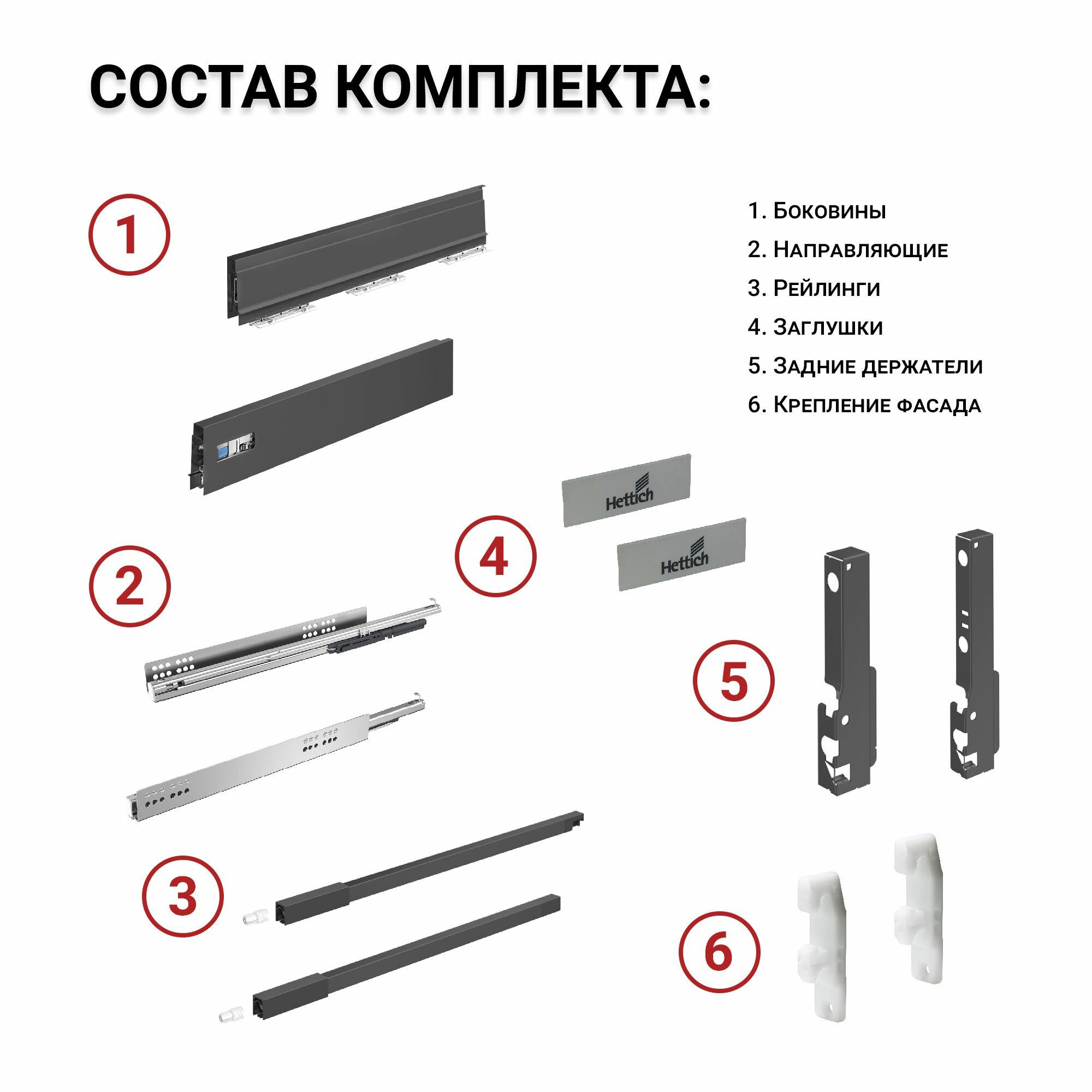 СОСТАВ КОМПЛЕКТА:

1

1. Боковины
2. Направляющие
3. Рейлинги
4. Заглушки
5. Задние держатели
6. Крепление фасада

Hettich

Hettich

4

2

5

3

6