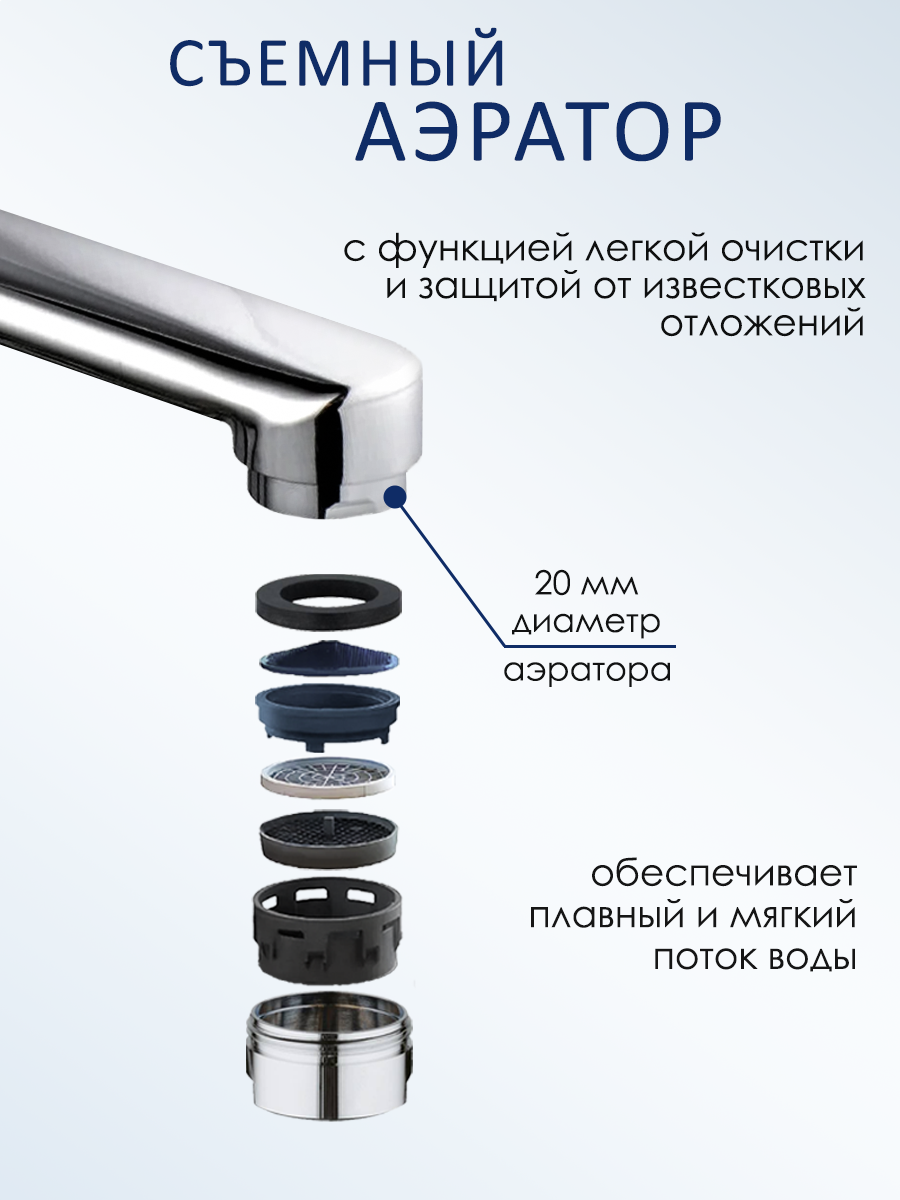 СЪЕМНЫЙ
АЭРАТОР

с функцией легкой очистки и защитой от известковых отложений

20 мм
диаметр
аэратора

обеспечивает плавный и мягкий поток воды